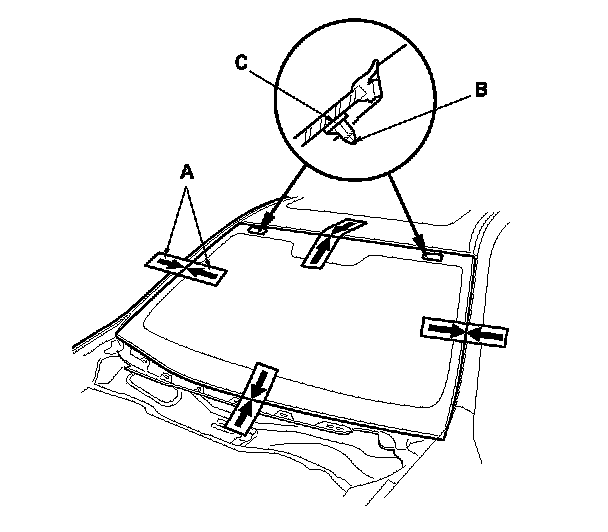 C
B
A