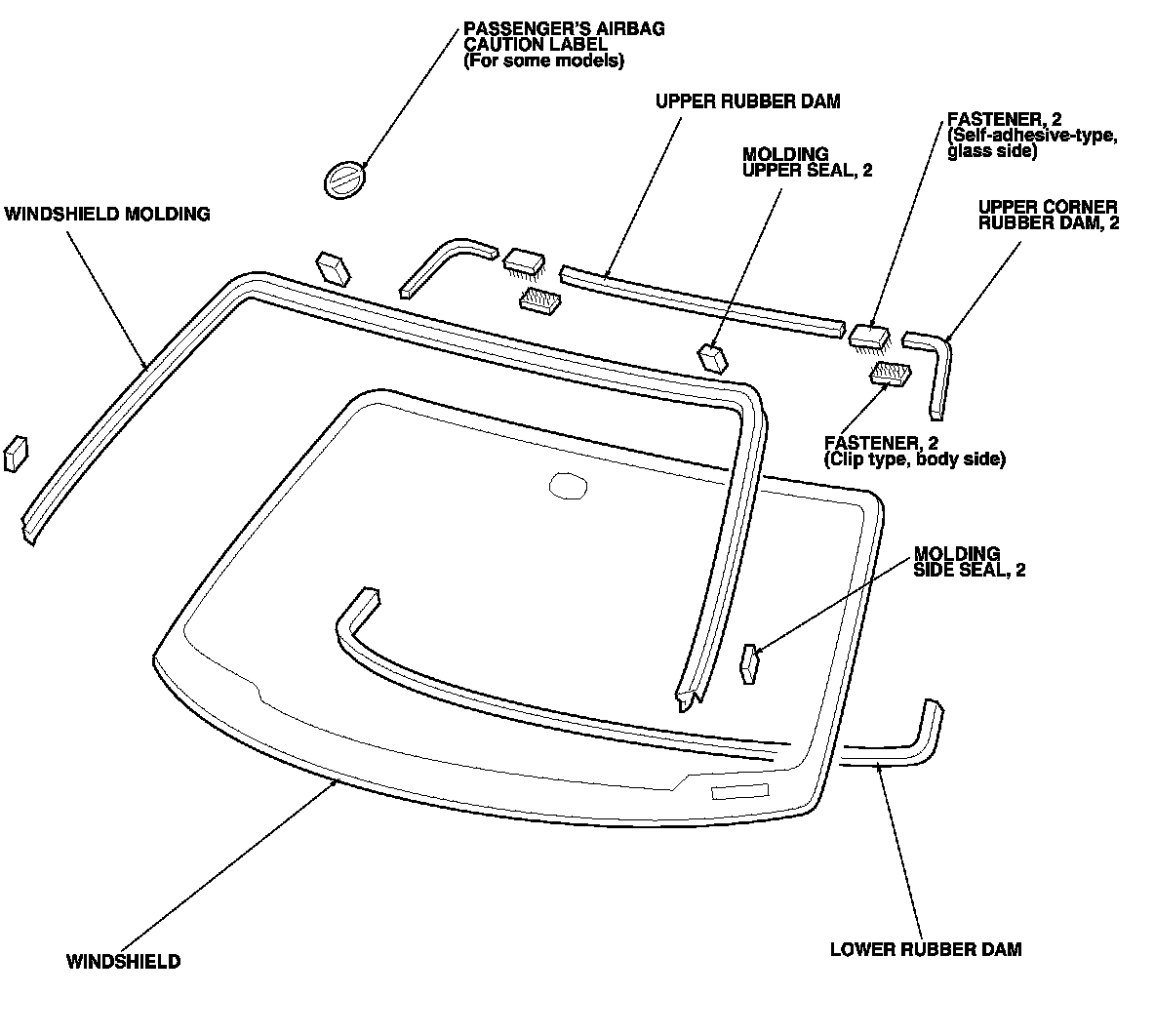 PASSENGER'S AIRBAG CAUTION LABEL (For some models)

UPPER RUBBER DAM

FASTENER, 2 (Self-adhesive-type, glass side)

MOLDING UPPER SEAL, 2

UPPER CORNER RUBBER DAM, 2

WINDSHIELD MOLDING

FASTENER, 2 (Clip type, body side)

MOLDING SIDE SEAL, 2

WINDSHIELD

LOWER RUBBER DAM