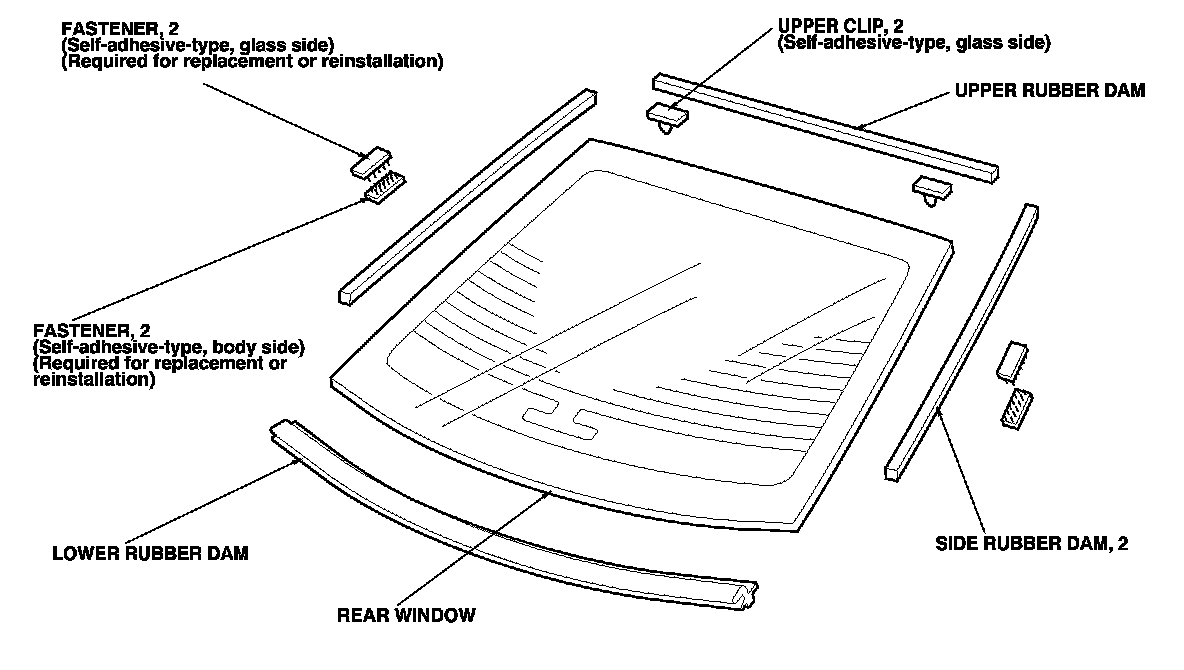 FASTENER, 2
(Self-adhesive-type, glass side)
(Required for replacement or reinstallation)

UPPER CLIP, 2
(Self-adhesive-type, glass side)

UPPER RUBBER DAM

FASTENER, 2
(Self-adhesive-type, body side)
(Required for replacement or reinstallation)

LOWER RUBBER DAM

REAR WINDOW

SIDE RUBBER DAM, 2