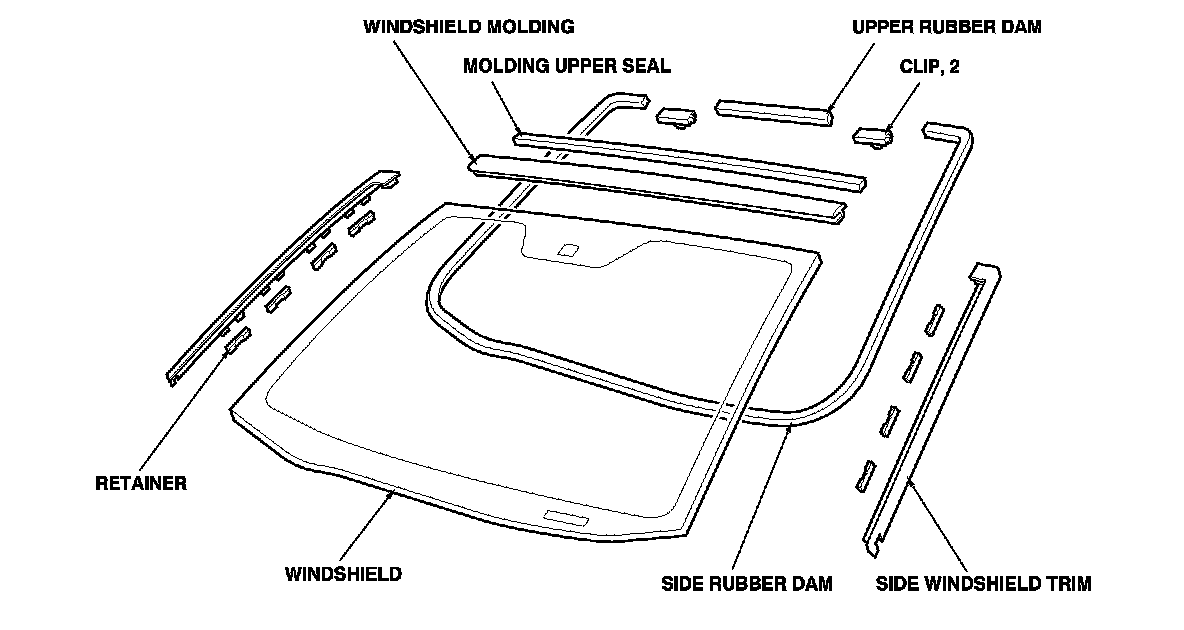 WINDSHIELD MOLDING
UPPER RUBBER DAM
MOLDING UPPER SEAL
CLIP, 2
RETAINER
WINDSHIELD
SIDE RUBBER DAM
SIDE WINDSHIELD TRIM