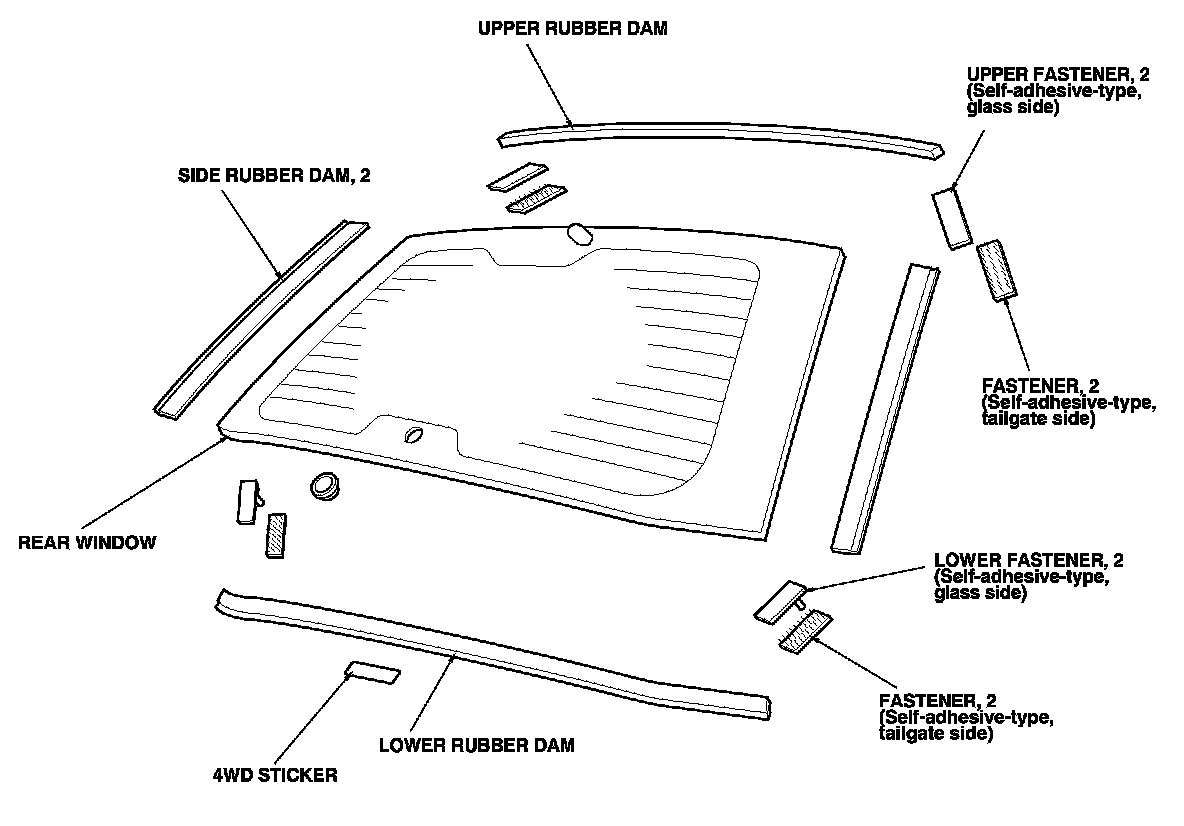 UPPER RUBBER DAM

UPPER FASTENER, 2
(Self-adhesive-type, glass side)

SIDE RUBBER DAM, 2

FASTENER, 2
(Self-adhesive-type, tailgate side)

REAR WINDOW

LOWER FASTENER, 2
(Self-adhesive-type, glass side)

FASTENER, 2
(Self-adhesive-type, tailgate side)

LOWER RUBBER DAM

4WD STICKER