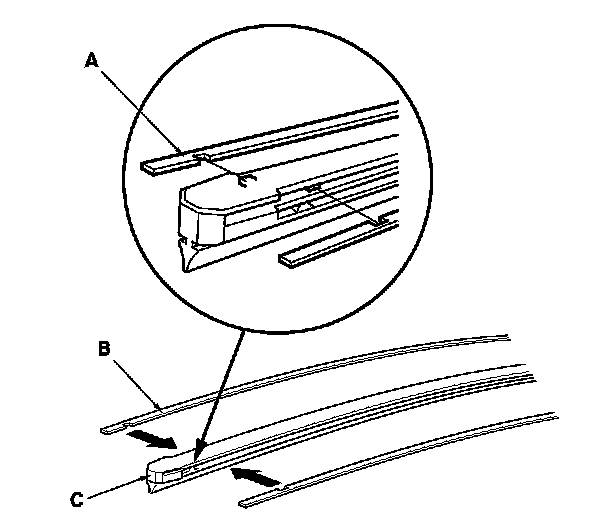 A

B

C