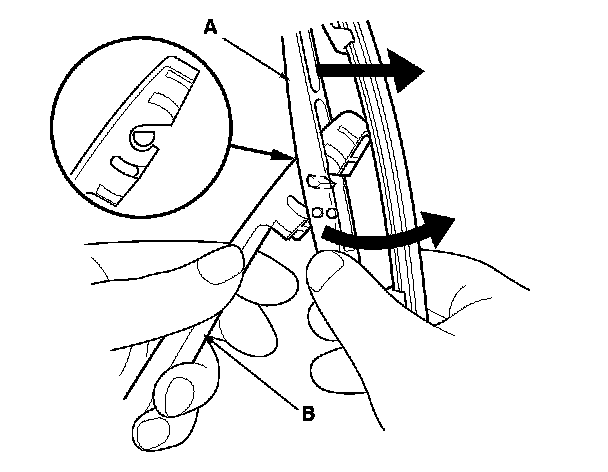 A

B