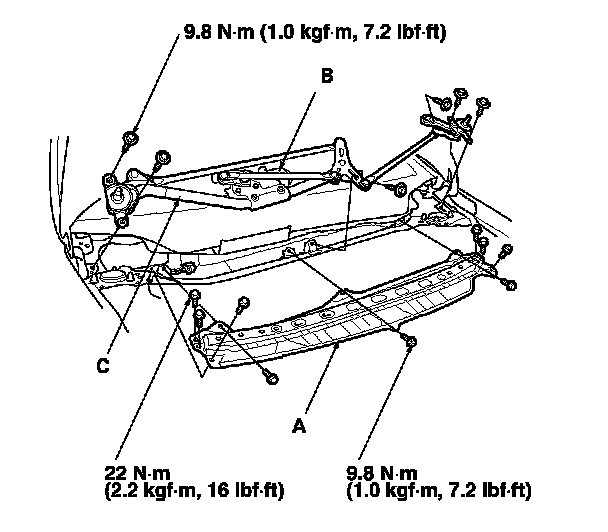 9.8 N·m (1.0 kgf·m, 7.2 lbf·ft)

B

C

A

22 N·m
(2.2 kgf·m, 16 lbf·ft)

9.8 N·m
(1.0 kgf·m, 7.2 lbf·ft)