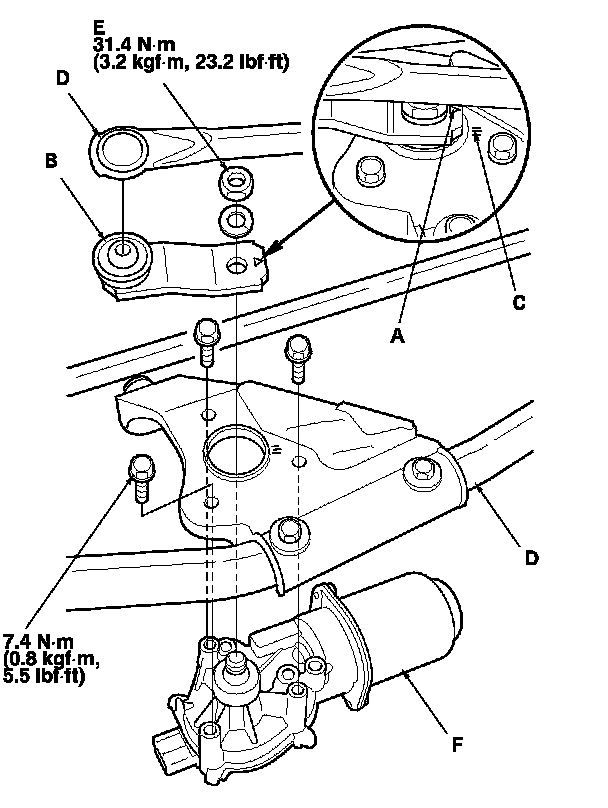 E
31.4 N·m
(3.2 kgf·m, 23.2 lbf·ft)

D

B

A

C

D

7.4 N·m
(0.8 kgf·m,
5.5 lbf·ft)

F