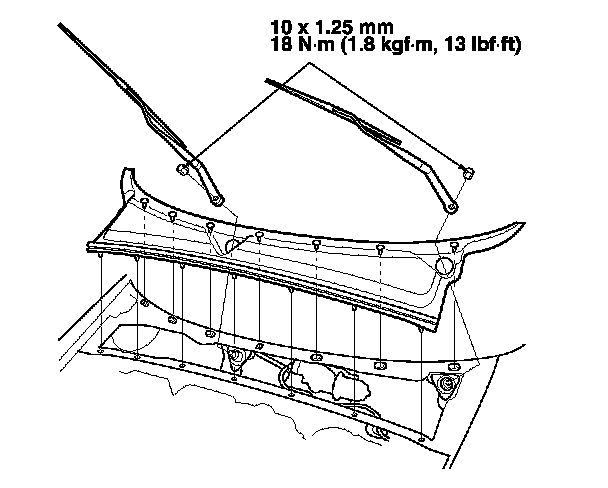 10 x 1.25 mm
18 N·m (1.8 kgf·m, 13 lbf·ft)