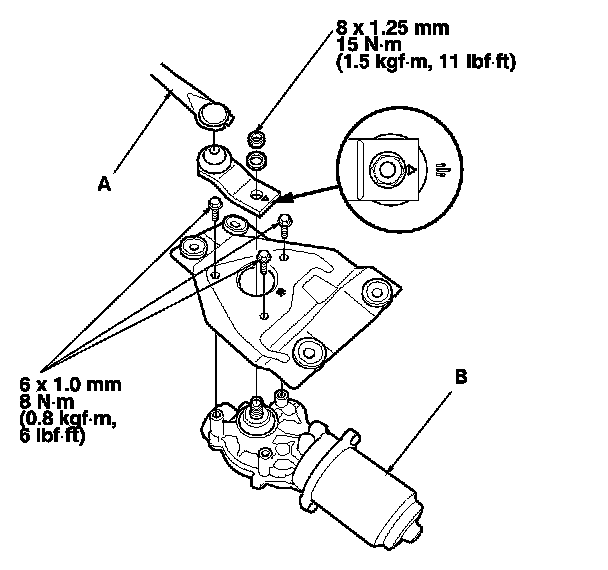 8 x 1.25 mm
15 N·m
(1.5 kgf·m, 11 lbf·ft)

A

6 x 1.0 mm
8 N·m
(0.8 kgf·m,
6 lbf·ft)

B