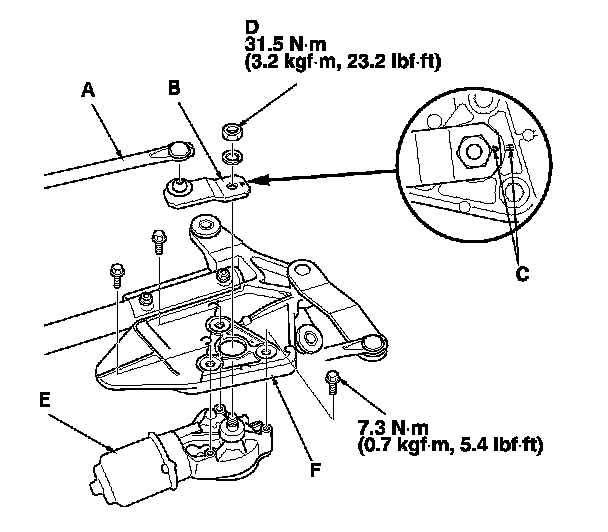 D
31.5 N·m
(3.2 kgf·m, 23.2 lbf·ft)

A

B

C

E

7.3 N·m
(0.7 kgf·m, 5.4 lbf·ft)

F