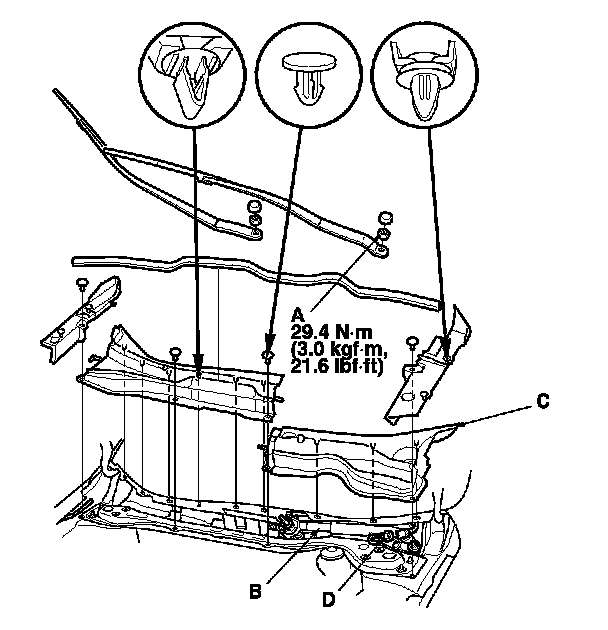 A
29.4 N·m
(3.0 kgf·m,
21.6 lbf·ft)

C

B

D