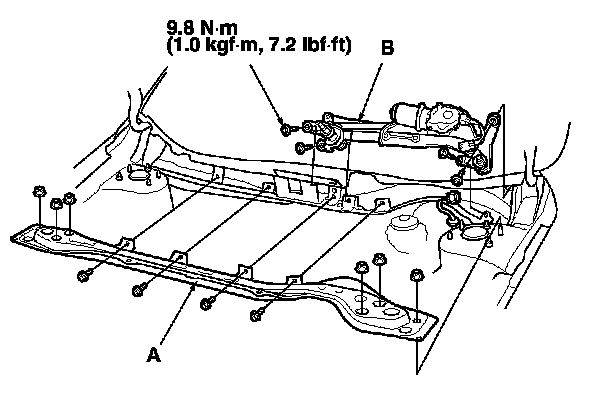 9.8 N·m
(1.0 kgf·m, 7.2 lbf·ft)

B

A