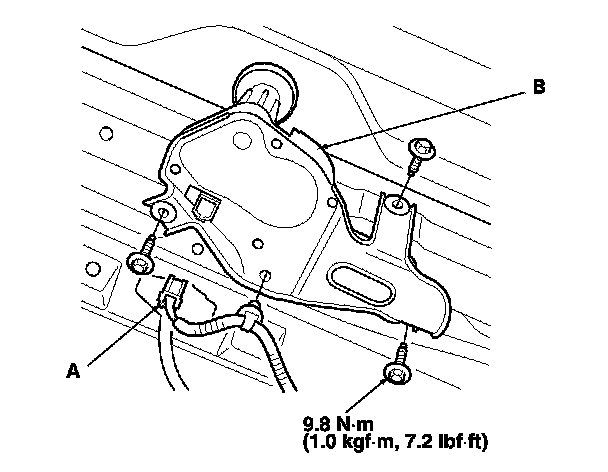 B

A

9.8 N·m
(1.0 kgf·m, 7.2 lbf·ft)