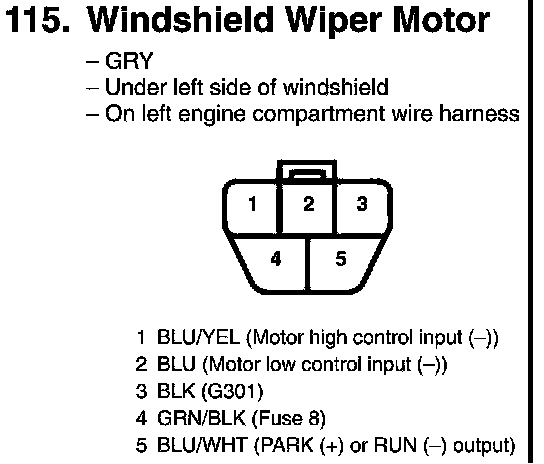 115. Windshield Wiper Motor

– GRY
– Under left side of windshield
– On left engine compartment wire harness

1
2
3
4
5

1 BLU/YEL (Motor high control input (–))
2 BLU (Motor low control input (–))
3 BLK (G301)
4 GRN/BLK (Fuse 8)
5 BLU/WHT (PARK (+) or RUN (–) output)