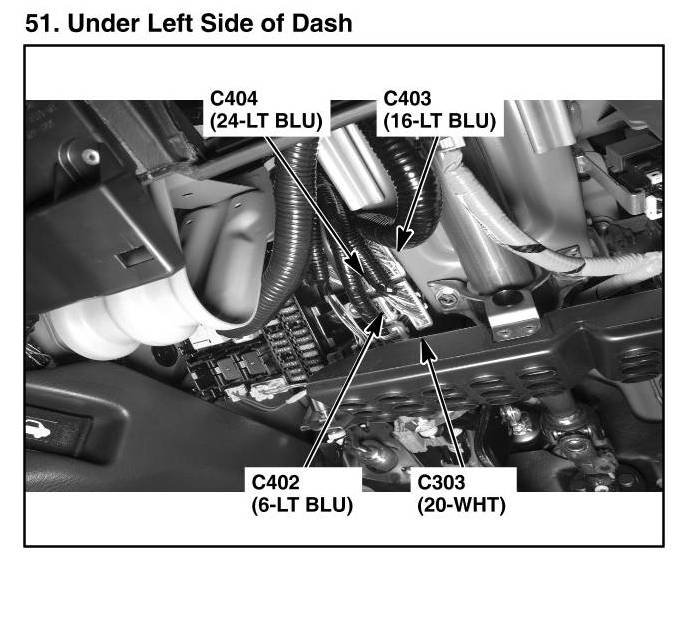 51. Under Left Side of Dash

C404
(24-LT BLU)

C403
(16-LT BLU)

C402
(6-LT BLU)

C303
(20-WHT)