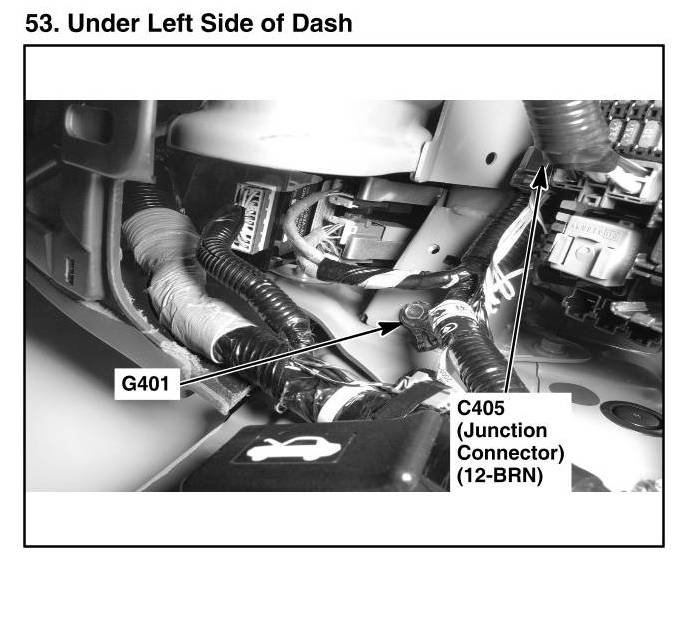 53. Under Left Side of Dash

G401

C405
(Junction
Connector)
(12-BRN)