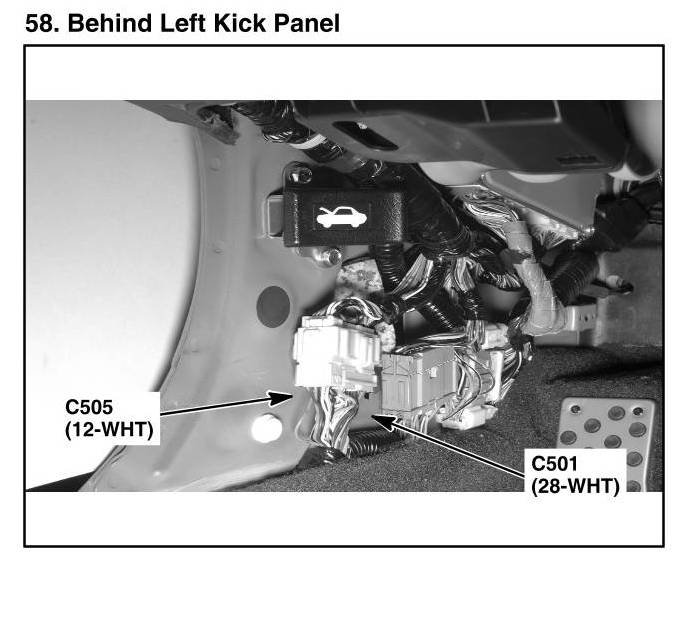 58. Behind Left Kick Panel

C505
(12-WHT)

C501
(28-WHT)