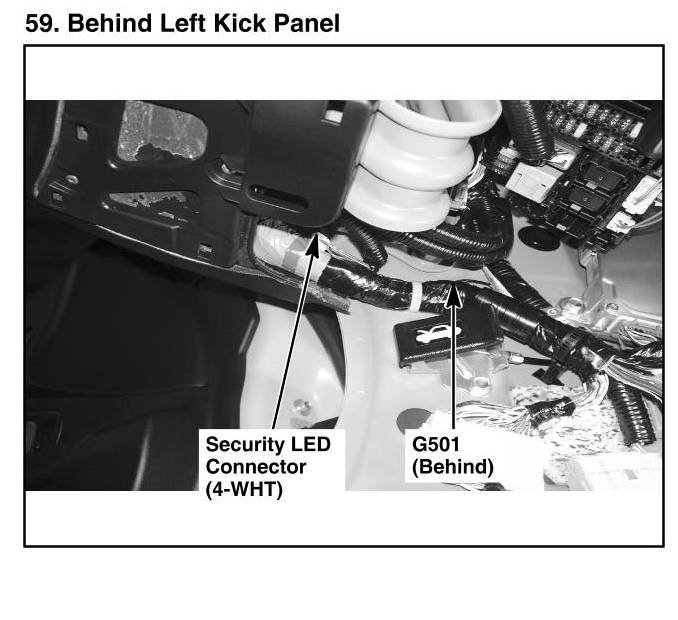 59. Behind Left Kick Panel

Security LED Connector (4-WHT)

G501 (Behind)