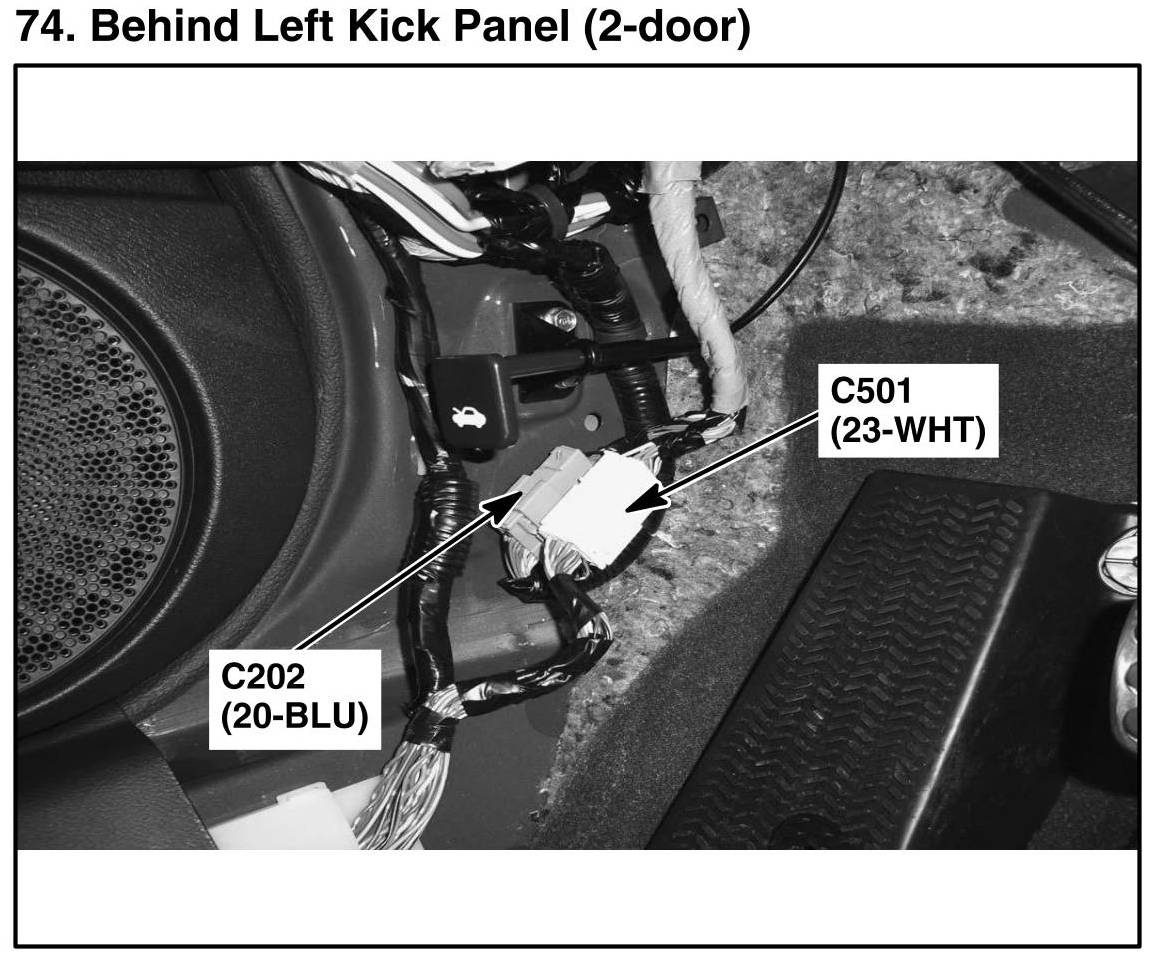 74. Behind Left Kick Panel (2-door)

C501
(23-WHT)

C202
(20-BLU)