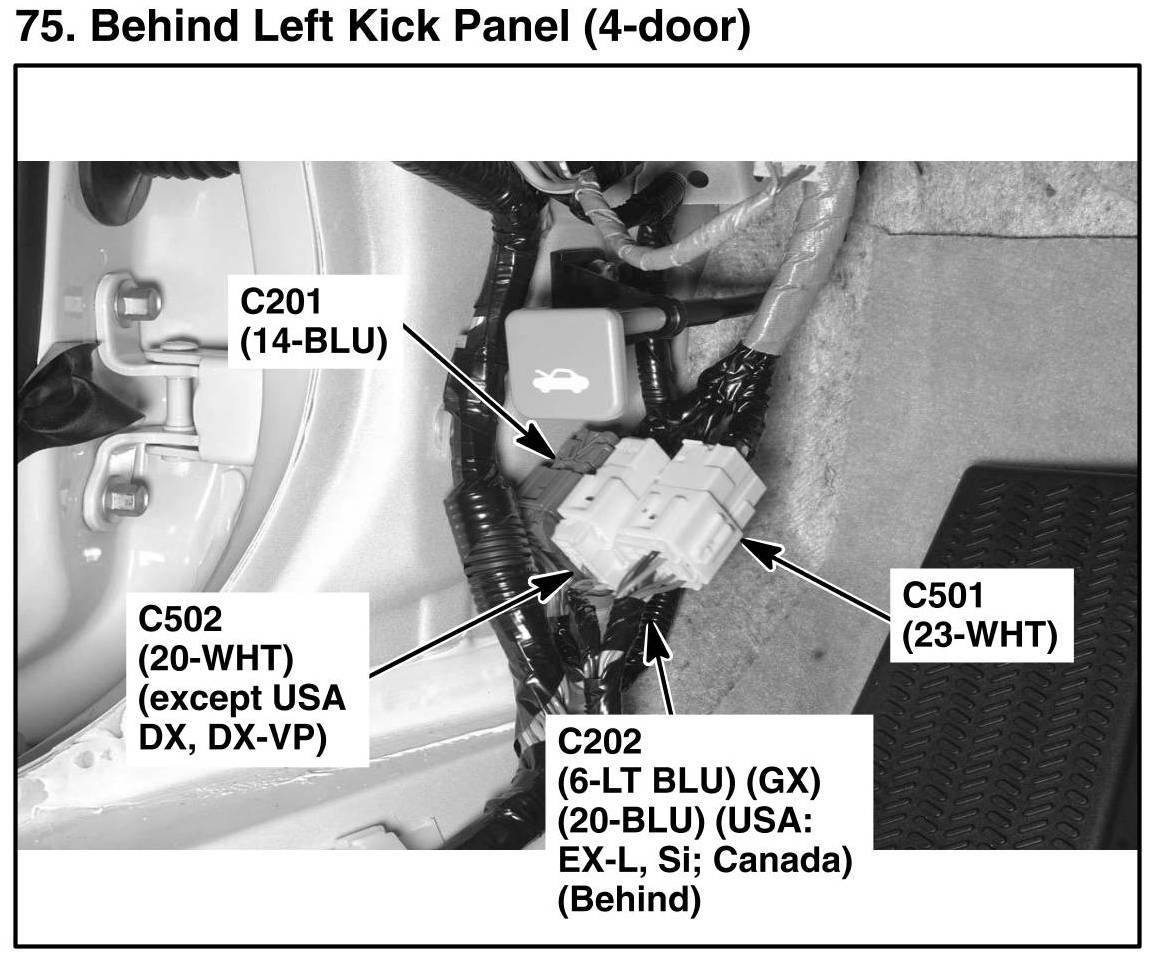 75. Behind Left Kick Panel (4-door)

C201
(14-BLU)

C502
(20-WHT)
(except USA
DX, DX-VP)

C501
(23-WHT)

C202
(6-LT BLU) (GX)
(20-BLU) (USA:
EX-L, Si; Canada)
(Behind)