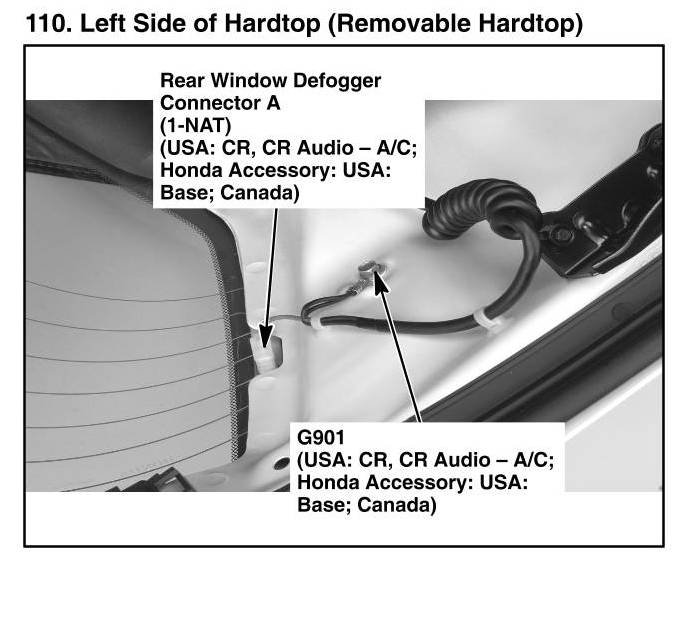 110. Left Side of Hardtop (Removable Hardtop)

Rear Window Defogger Connector A (1-NAT) (USA: CR, CR Audio – A/C; Honda Accessory: USA: Base; Canada)

G901 (USA: CR, CR Audio – A/C; Honda Accessory: USA: Base; Canada)