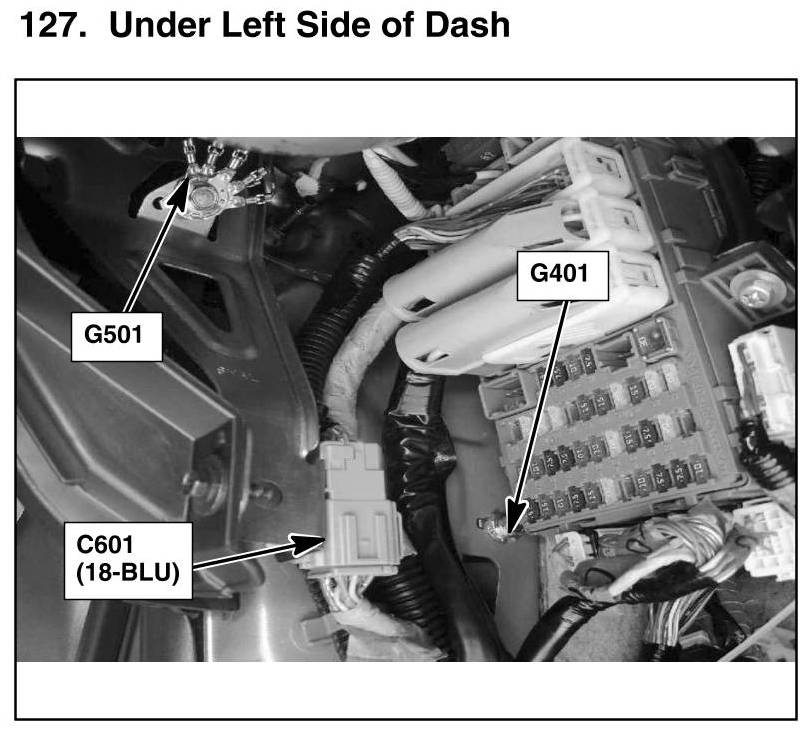 127. Under Left Side of Dash

G501

G401

C601
(18-BLU)