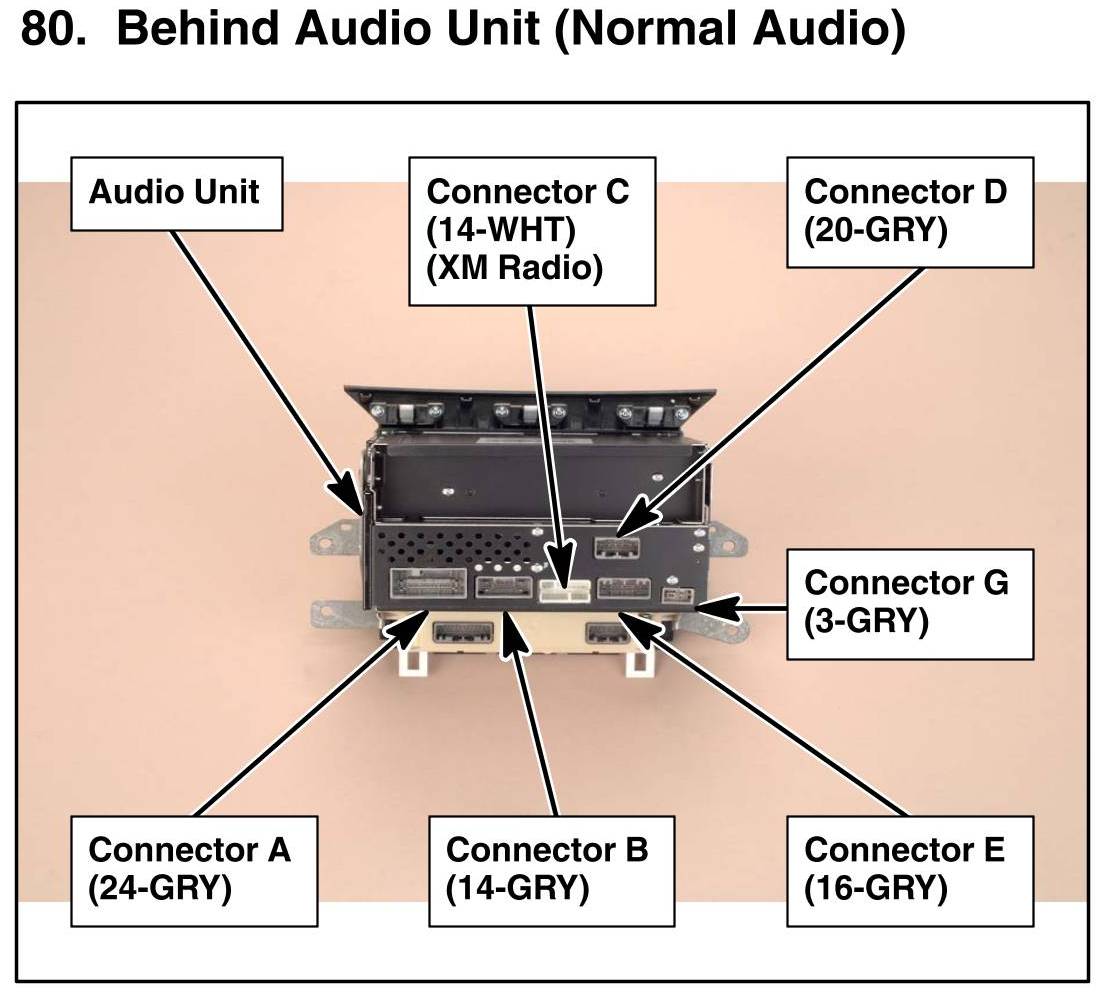 80. Behind Audio Unit (Normal Audio)

Audio Unit

Connector C
(14-WHT)
(XM Radio)

Connector D
(20-GRY)

Connector G
(3-GRY)

Connector A
(24-GRY)

Connector B
(14-GRY)

Connector E
(16-GRY)