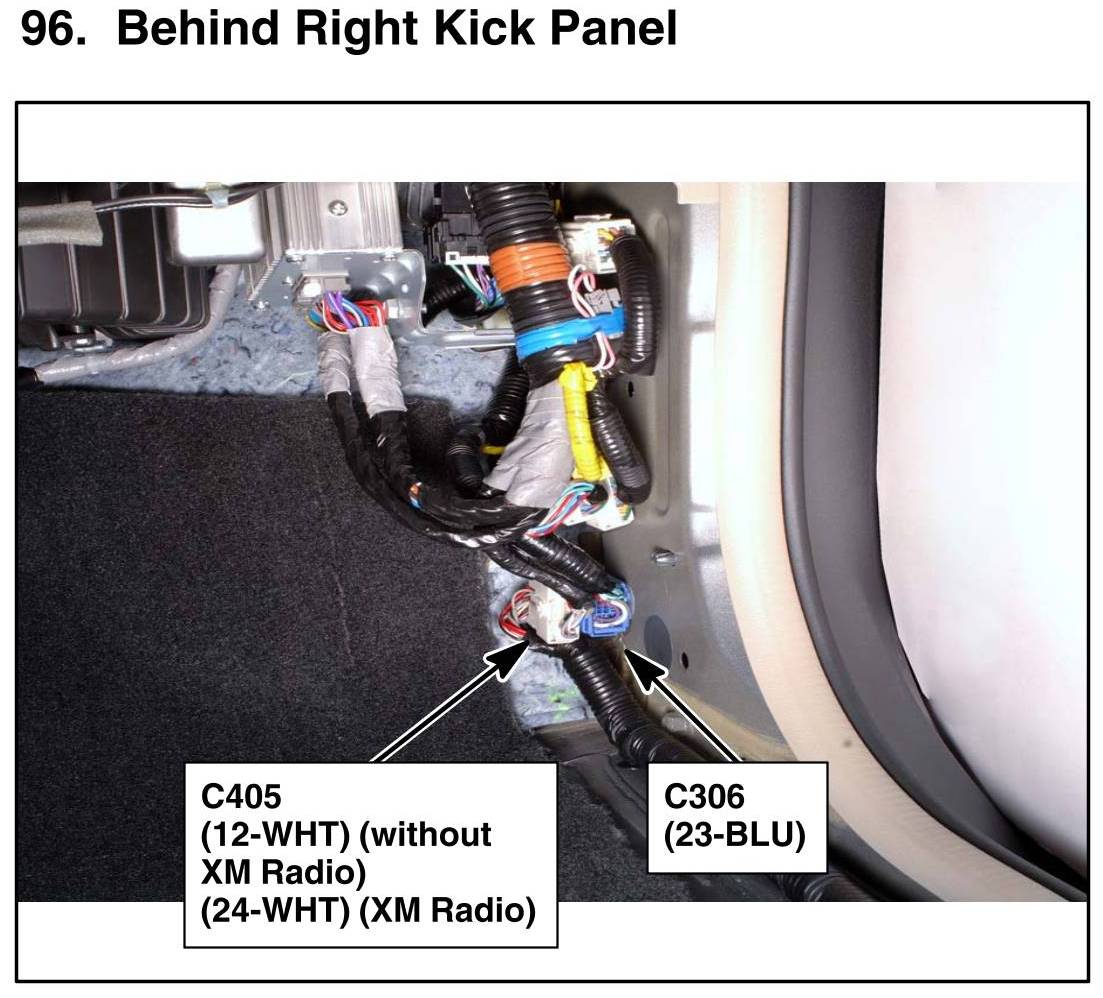 96. Behind Right Kick Panel

C405
(12-WHT) (without XM Radio)
(24-WHT) (XM Radio)

C306
(23-BLU)