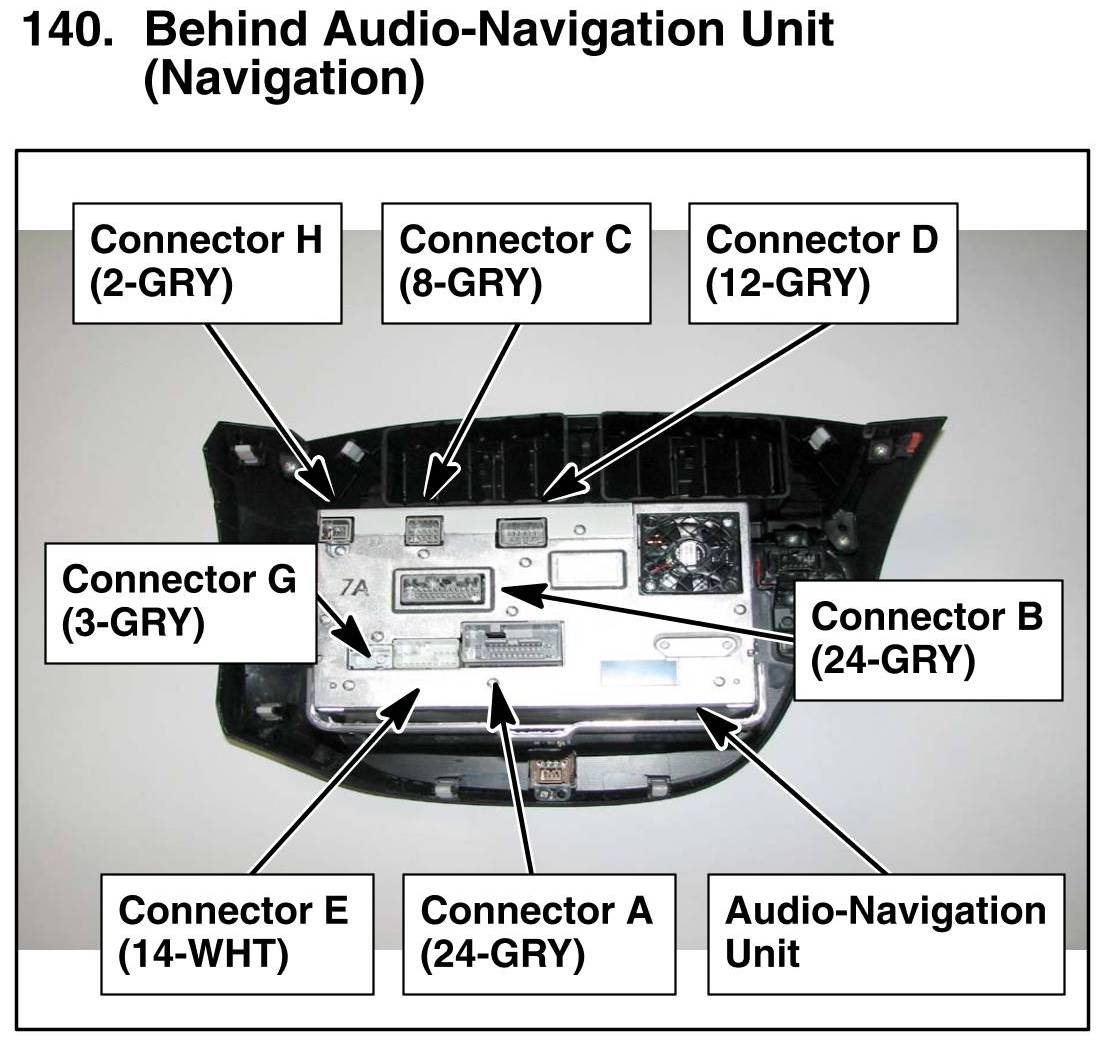 140. Behind Audio-Navigation Unit (Navigation)

Connector H (2-GRY)

Connector C (8-GRY)

Connector D (12-GRY)

Connector G (3-GRY)

7A

Connector B (24-GRY)

Connector E (14-WHT)

Connector A (24-GRY)

Audio-Navigation Unit