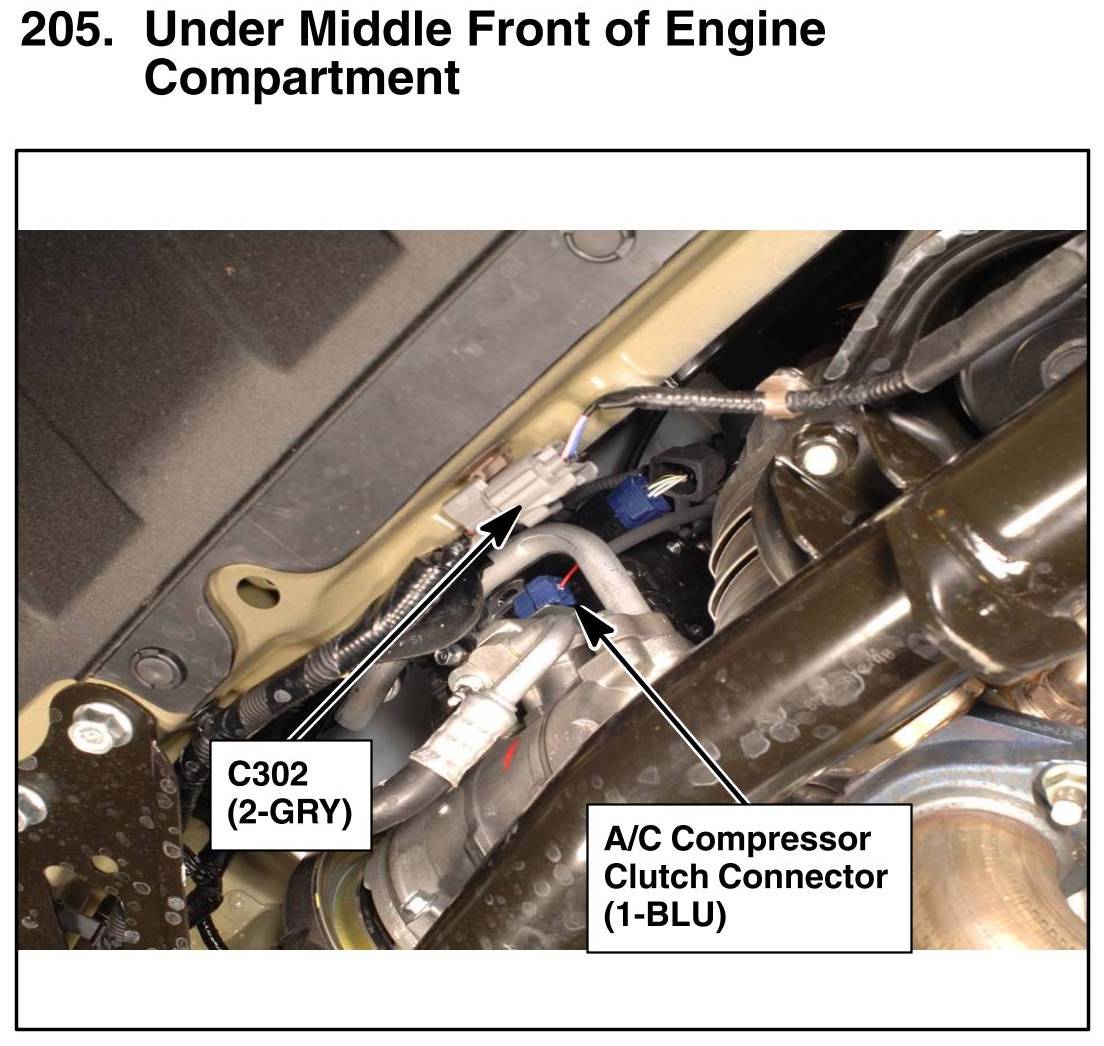 205. Under Middle Front of Engine Compartment

C302
(2-GRY)

A/C Compressor
Clutch Connector
(1-BLU)