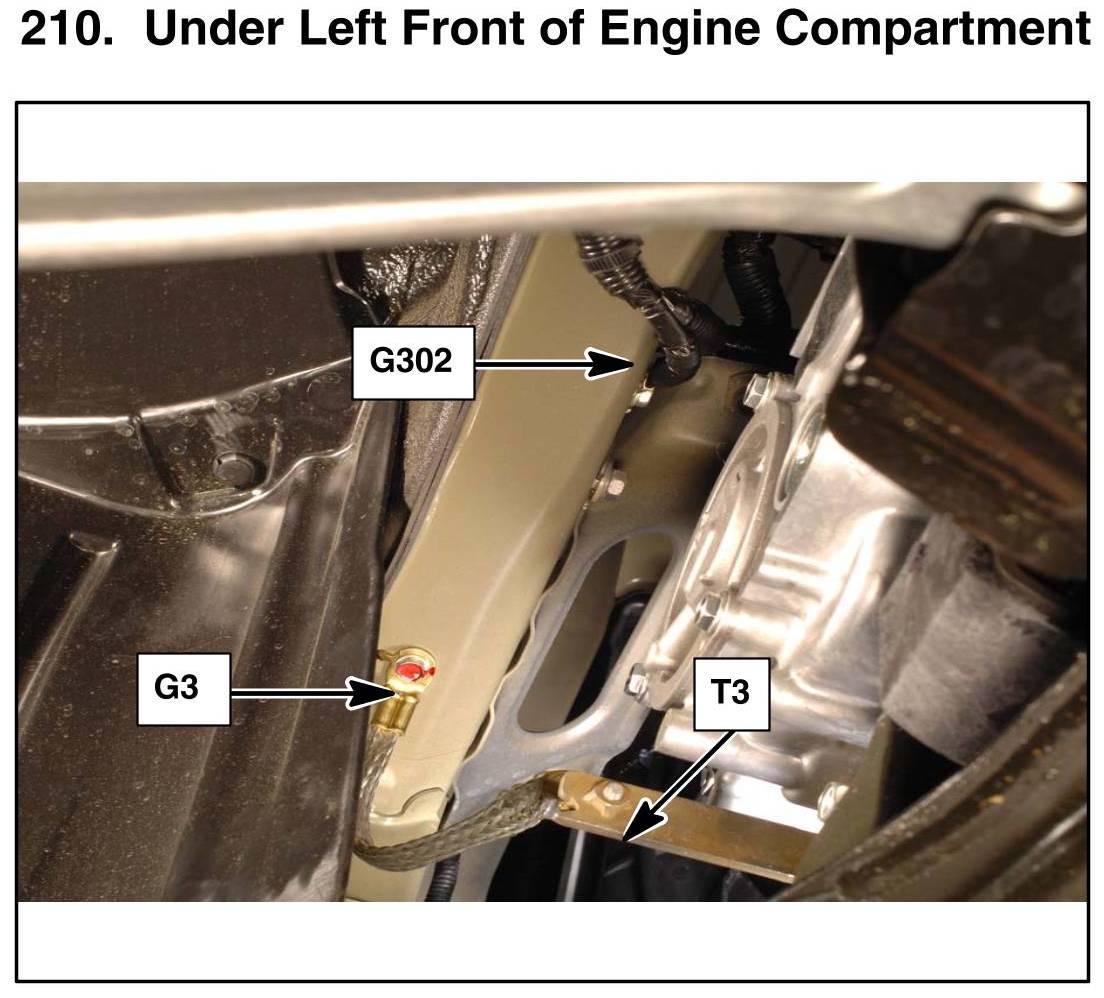 210. Under Left Front of Engine Compartment

G302

G3

T3