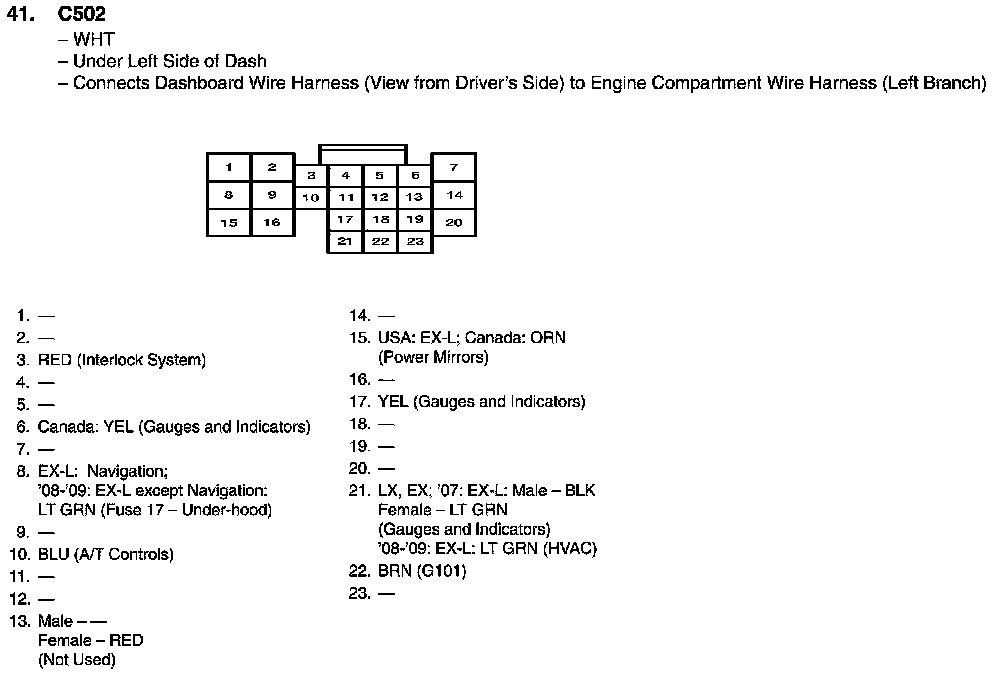 41. C502
– WHT
– Under Left Side of Dash
– Connects Dashboard Wire Harness (View from Driver's Side) to Engine Compartment Wire Harness (Left Branch)

1 2 3 4 5 6 7
8 9 10 11 12 13 14
15 16 17 18 19 20
21 22 23

1. —
2. —
3. RED (Interlock System)
4. —
5. —
6. Canada: YEL (Gauges and Indicators)
7. —
8. EX-L: Navigation; '08-'09: EX-L except Navigation: LT GRN (Fuse 17 – Under-hood)
9. —
10. BLU (A/T Controls)
11. —
12. —
13. Male – —
Female – RED
(Not Used)

14. —
15. USA: EX-L; Canada: ORN (Power Mirrors)
16. —
17. YEL (Gauges and Indicators)
18. —
19. —
20. —
21. LX, EX; '07: EX-L: Male – BLK
Female – LT GRN
(Gauges and Indicators)
'08-'09: EX-L: LT GRN (HVAC)
22. BRN (G101)
23. —