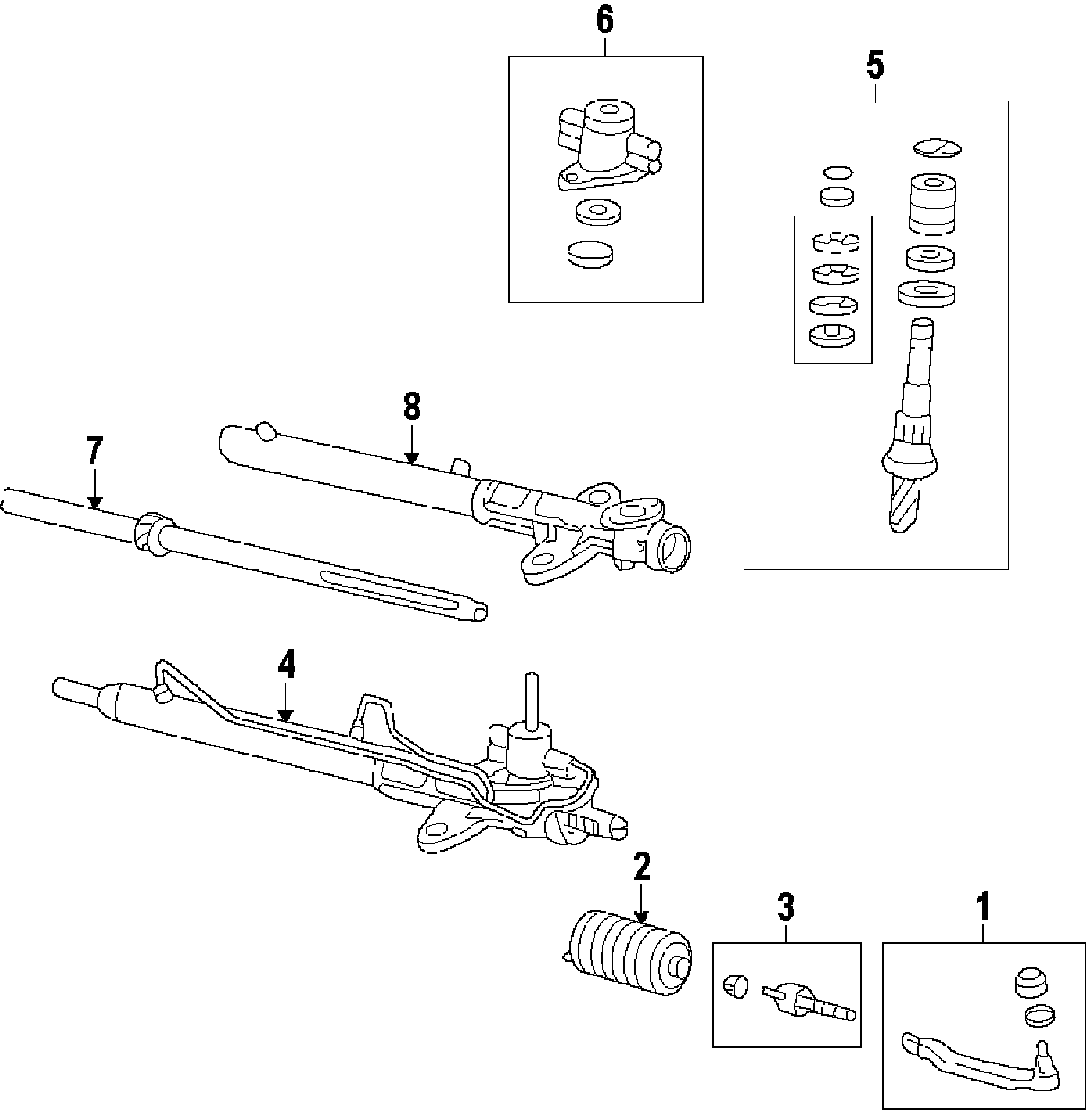 6
5
8
7
4
2
3
1