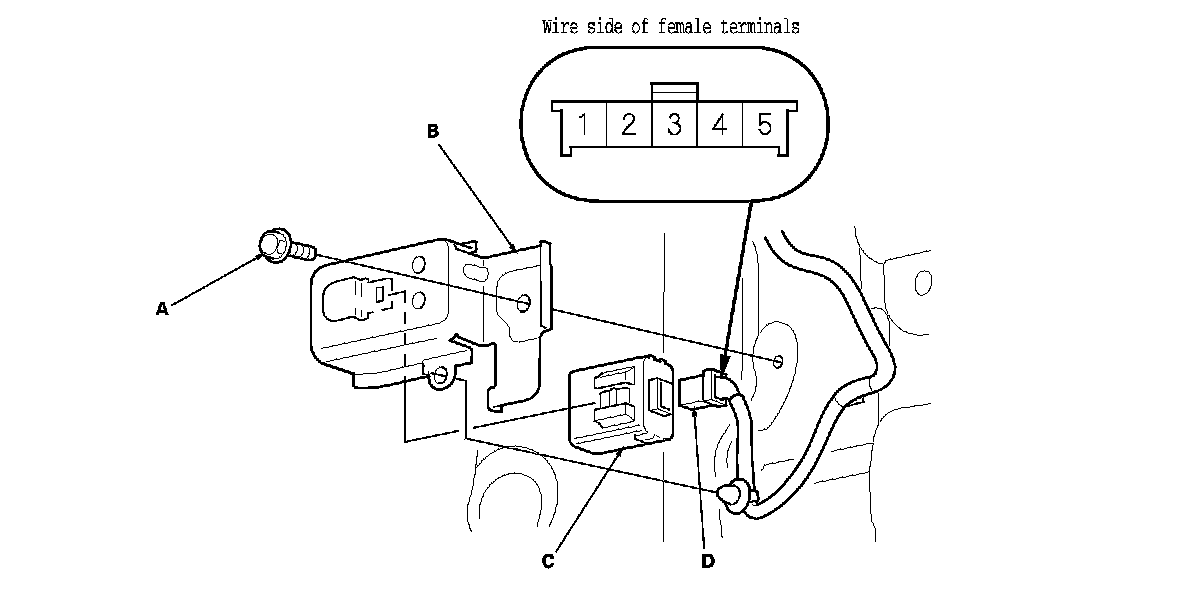 Wire side of female terminals

1 2 3 4 5

B

A

C

D