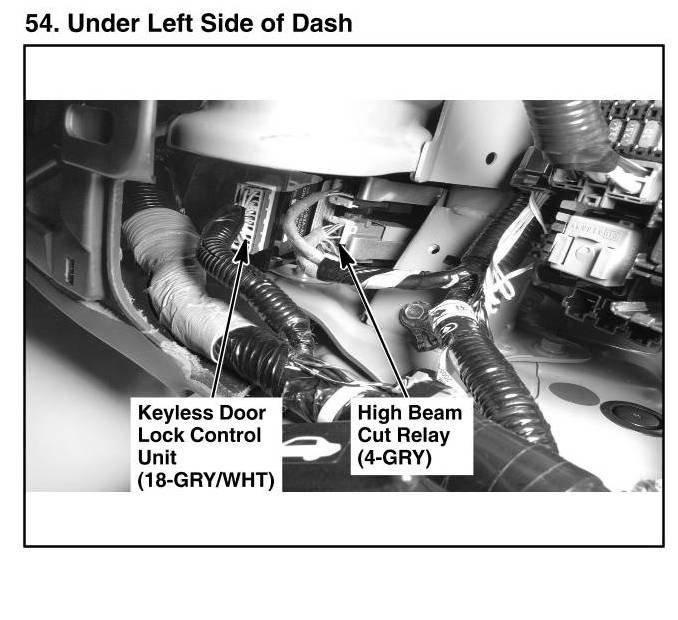 54. Under Left Side of Dash

Keyless Door Lock Control Unit (18-GRY/WHT)

High Beam Cut Relay (4-GRY)