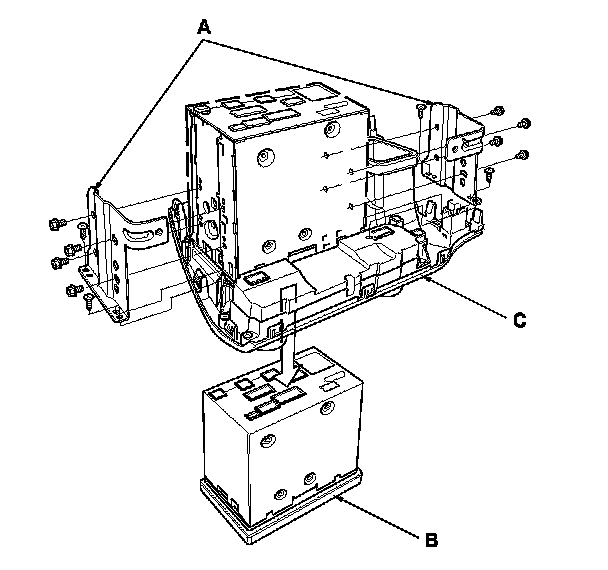 A
C
B