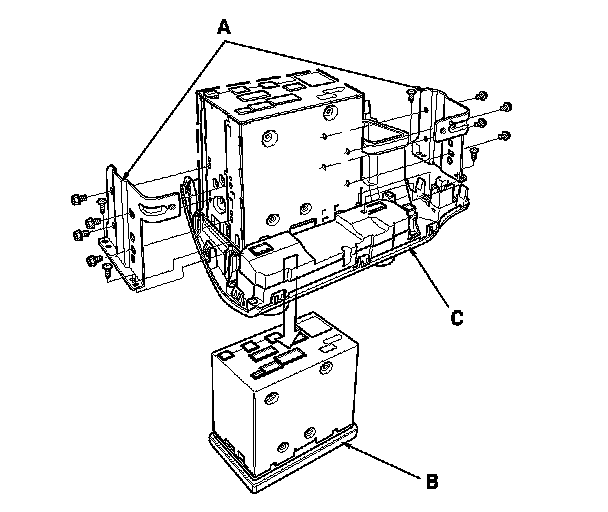 A

C

B