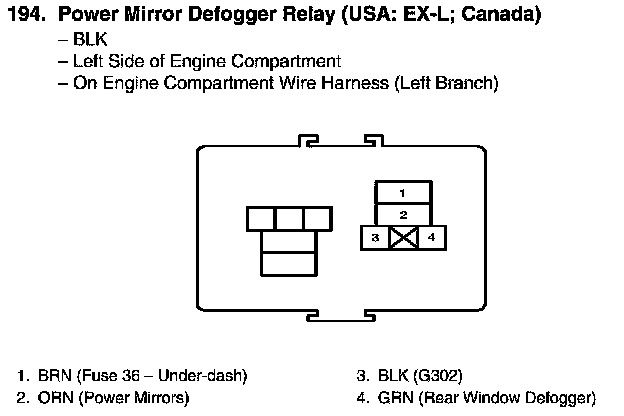 194. Power Mirror Defogger Relay (USA: EX-L; Canada)
– BLK
– Left Side of Engine Compartment
– On Engine Compartment Wire Harness (Left Branch)

1
2
3
4

1. BRN (Fuse 36 – Under-dash)
2. ORN (Power Mirrors)

3. BLK (G302)
4. GRN (Rear Window Defogger)