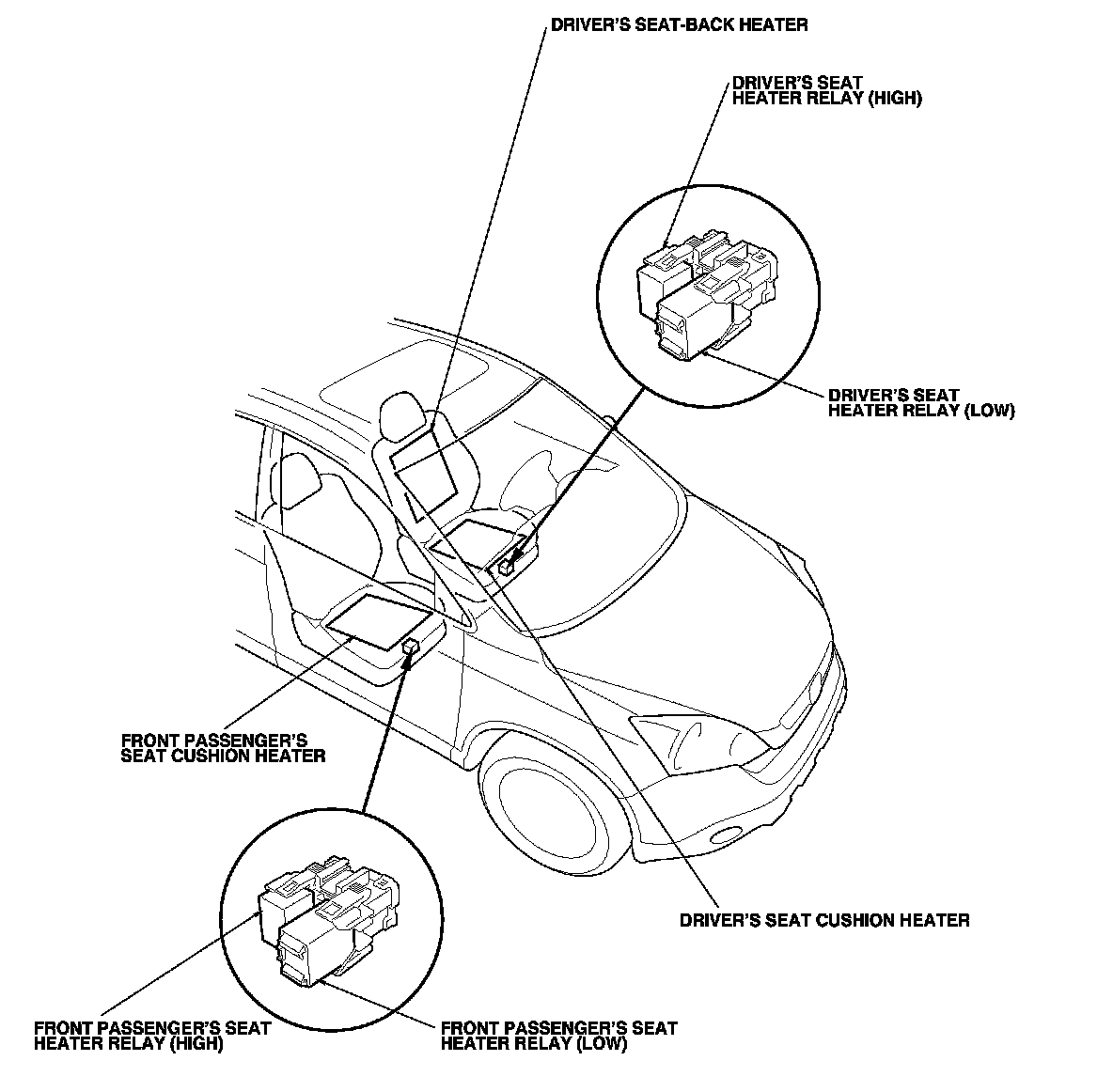 DRIVER'S SEAT-BACK HEATER

DRIVER'S SEAT HEATER RELAY (HIGH)

DRIVER'S SEAT HEATER RELAY (LOW)

FRONT PASSENGER'S SEAT CUSHION HEATER

DRIVER'S SEAT CUSHION HEATER

FRONT PASSENGER'S SEAT HEATER RELAY (HIGH)

FRONT PASSENGER'S SEAT HEATER RELAY (LOW)