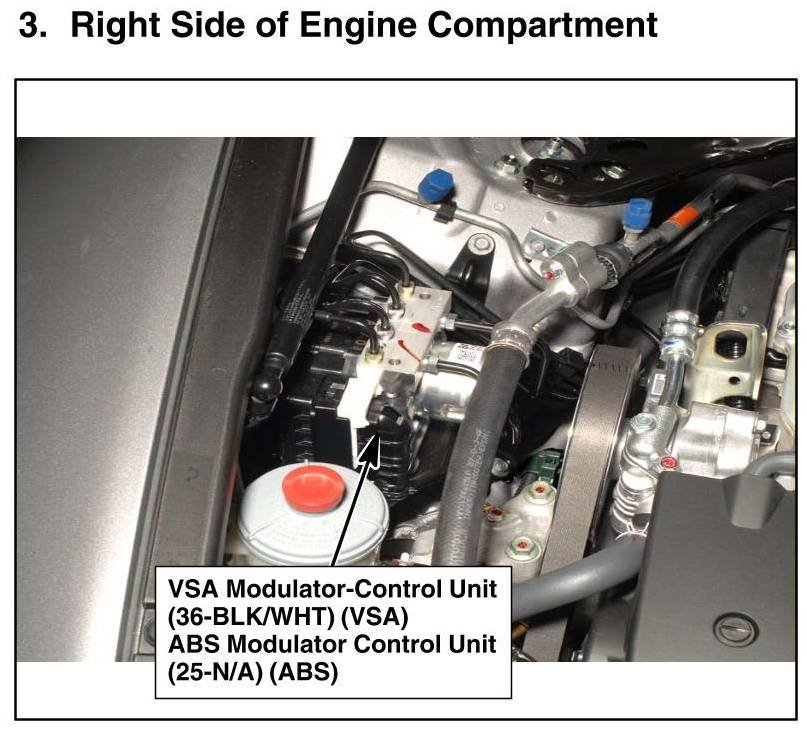 3. Right Side of Engine Compartment

VSA Modulator-Control Unit
(36-BLK/WHT) (VSA)
ABS Modulator Control Unit
(25-N/A) (ABS)