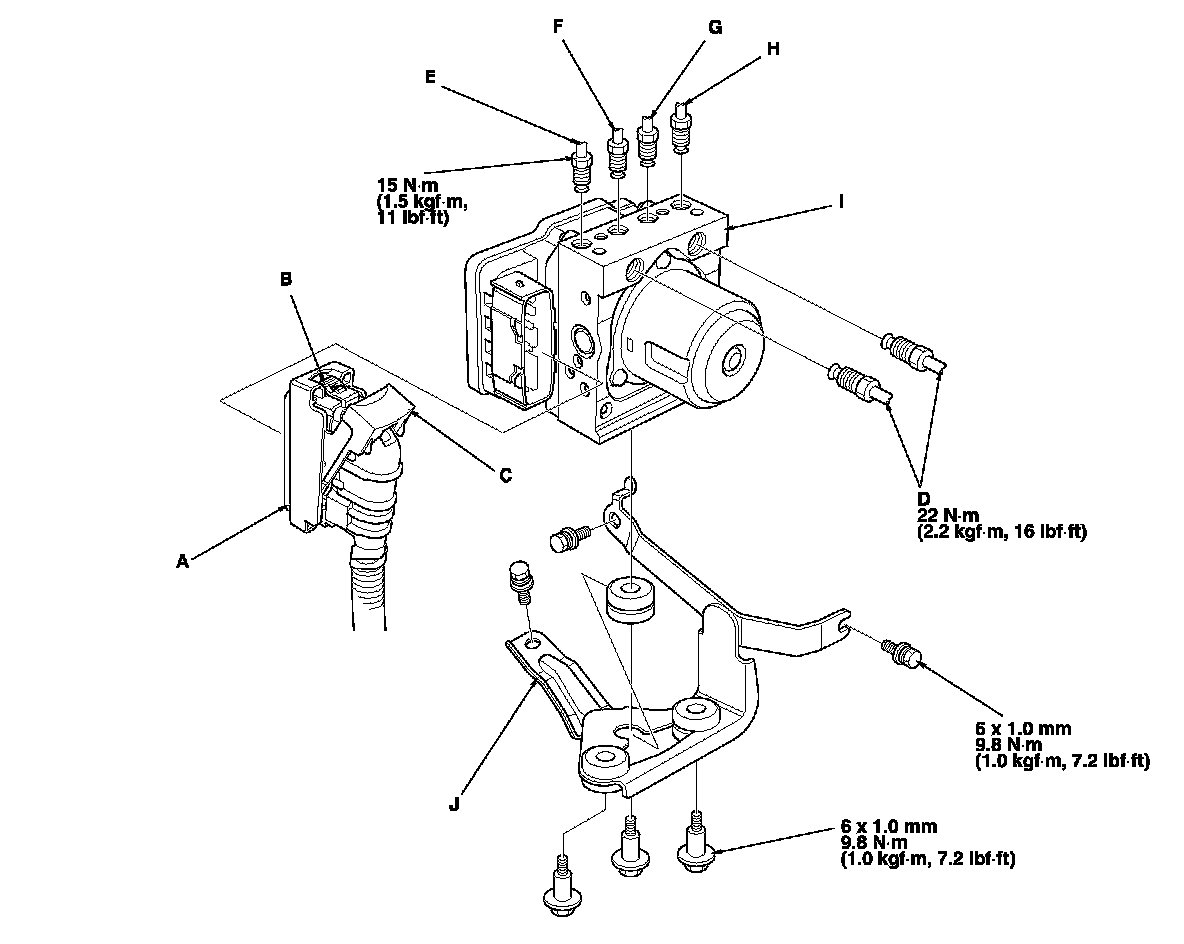 F
G
H
E
15 N·m
(1.5 kgf·m,
11 lbf·ft)
I
B
C
A
D
22 N·m
(2.2 kgf·m, 16 lbf·ft)
6 x 1.0 mm
9.8 N·m
(1.0 kgf·m, 7.2 lbf·ft)
J
6 x 1.0 mm
9.8 N·m
(1.0 kgf·m, 7.2 lbf·ft)