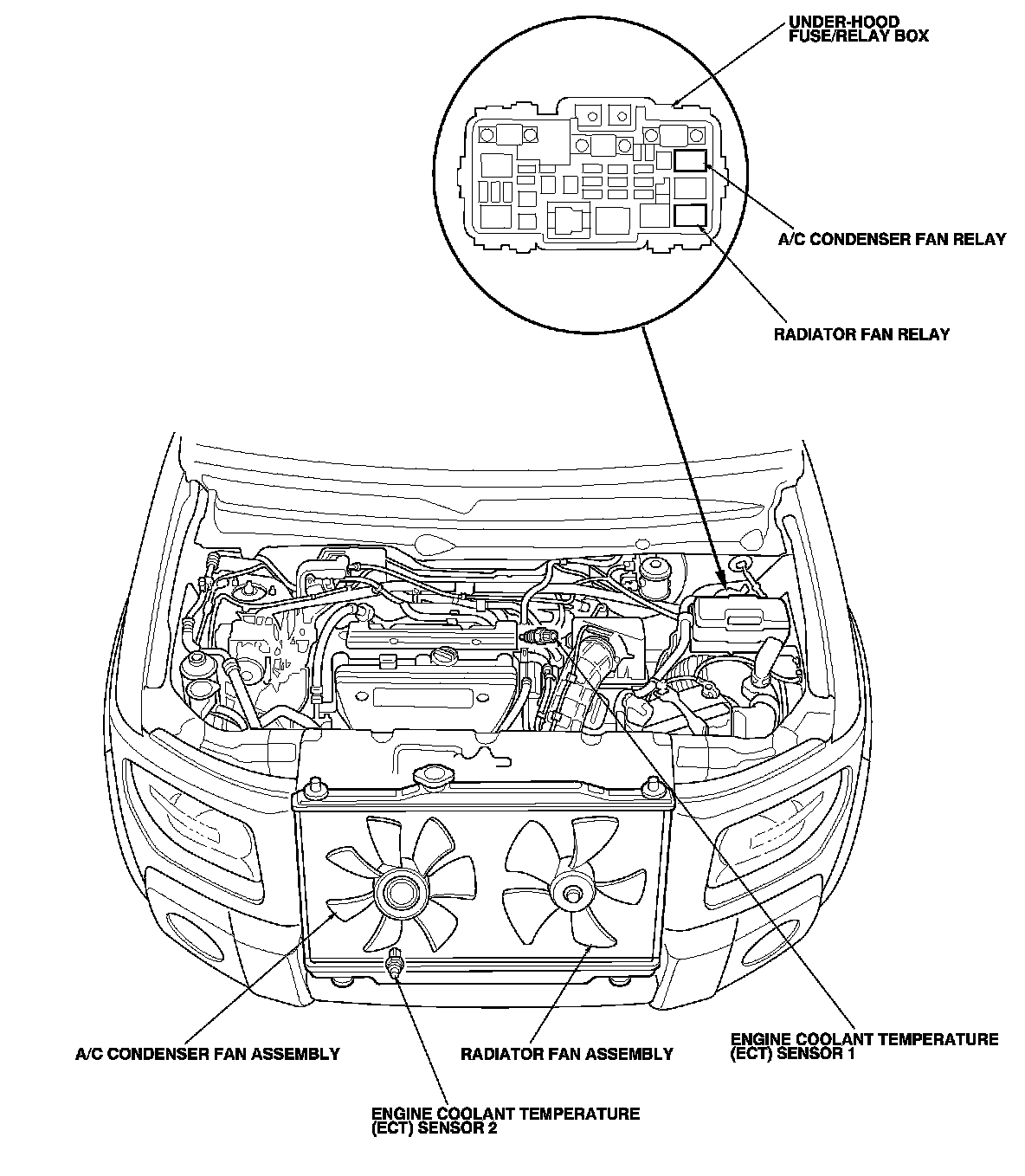 UNDER-HOOD FUSE/RELAY BOX

A/C CONDENSER FAN RELAY

RADIATOR FAN RELAY

A/C CONDENSER FAN ASSEMBLY

RADIATOR FAN ASSEMBLY

ENGINE COOLANT TEMPERATURE (ECT) SENSOR 1

ENGINE COOLANT TEMPERATURE (ECT) SENSOR 2