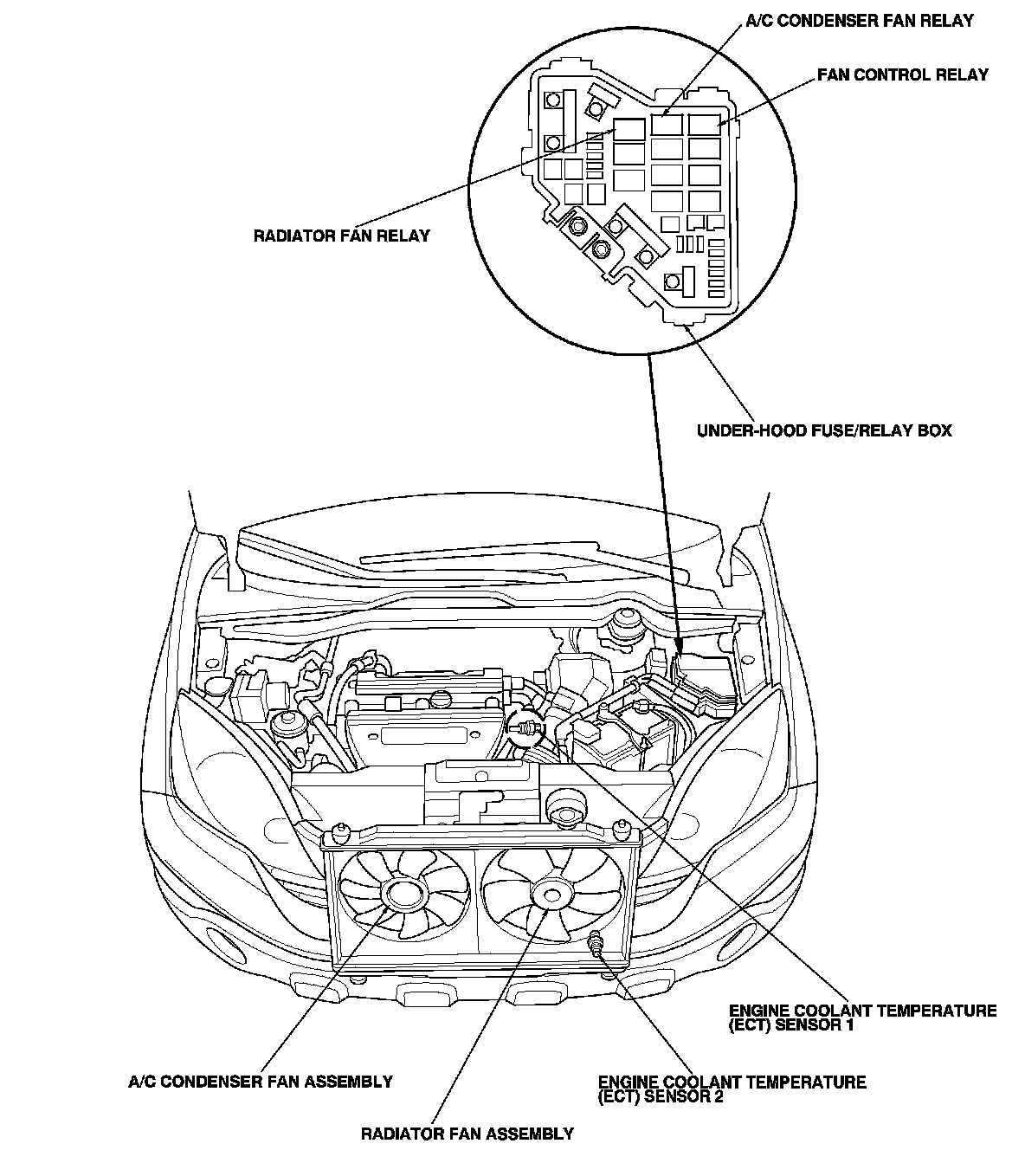 A/C CONDENSER FAN RELAY

FAN CONTROL RELAY

RADIATOR FAN RELAY

UNDER-HOOD FUSE/RELAY BOX

ENGINE COOLANT TEMPERATURE (ECT) SENSOR 1

A/C CONDENSER FAN ASSEMBLY

ENGINE COOLANT TEMPERATURE (ECT) SENSOR 2

RADIATOR FAN ASSEMBLY