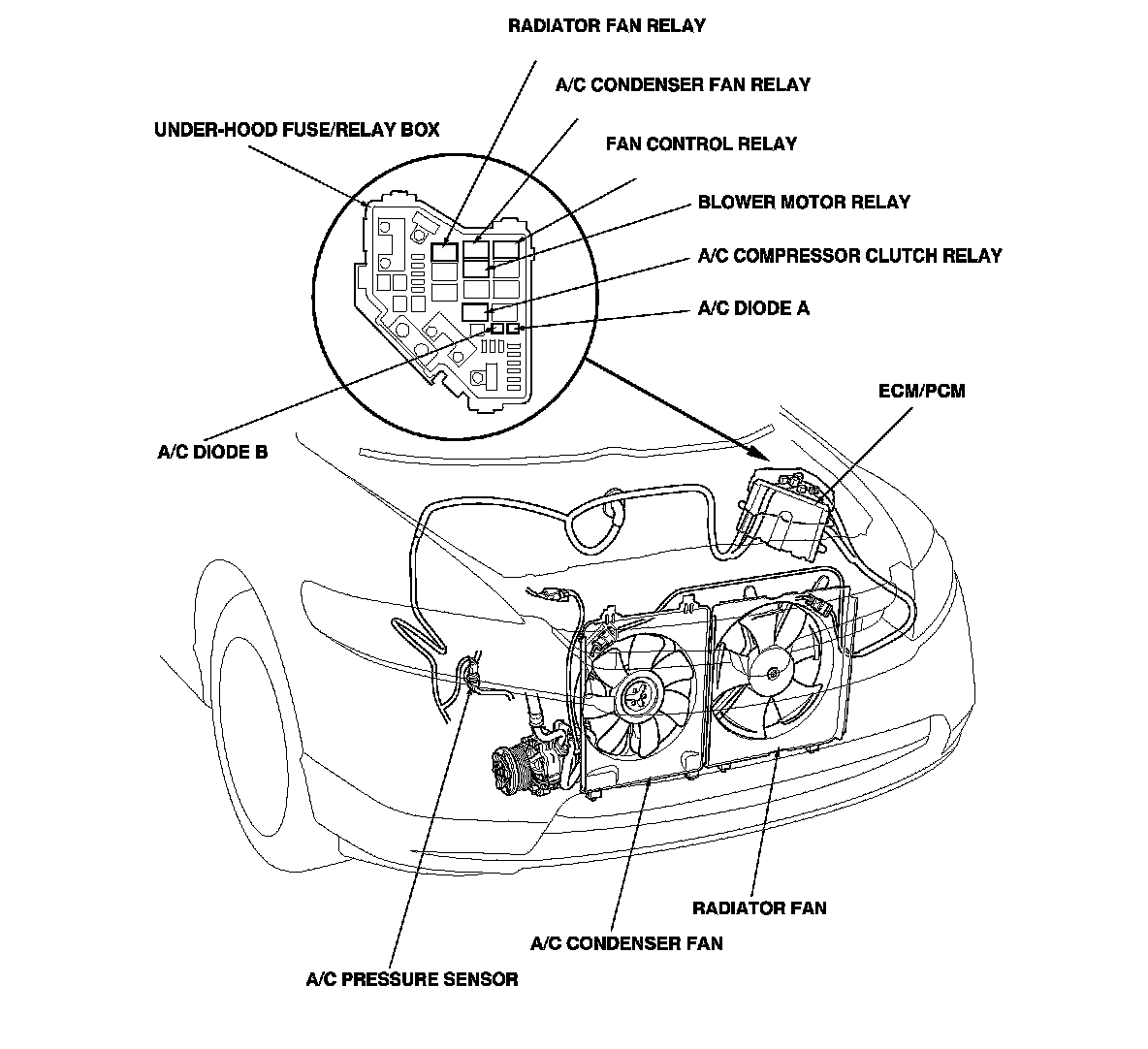 RADIATOR FAN RELAY
A/C CONDENSER FAN RELAY
UNDER-HOOD FUSE/RELAY BOX
FAN CONTROL RELAY
BLOWER MOTOR RELAY
A/C COMPRESSOR CLUTCH RELAY
A/C DIODE A
ECM/PCM
A/C DIODE B
RADIATOR FAN
A/C CONDENSER FAN
A/C PRESSURE SENSOR