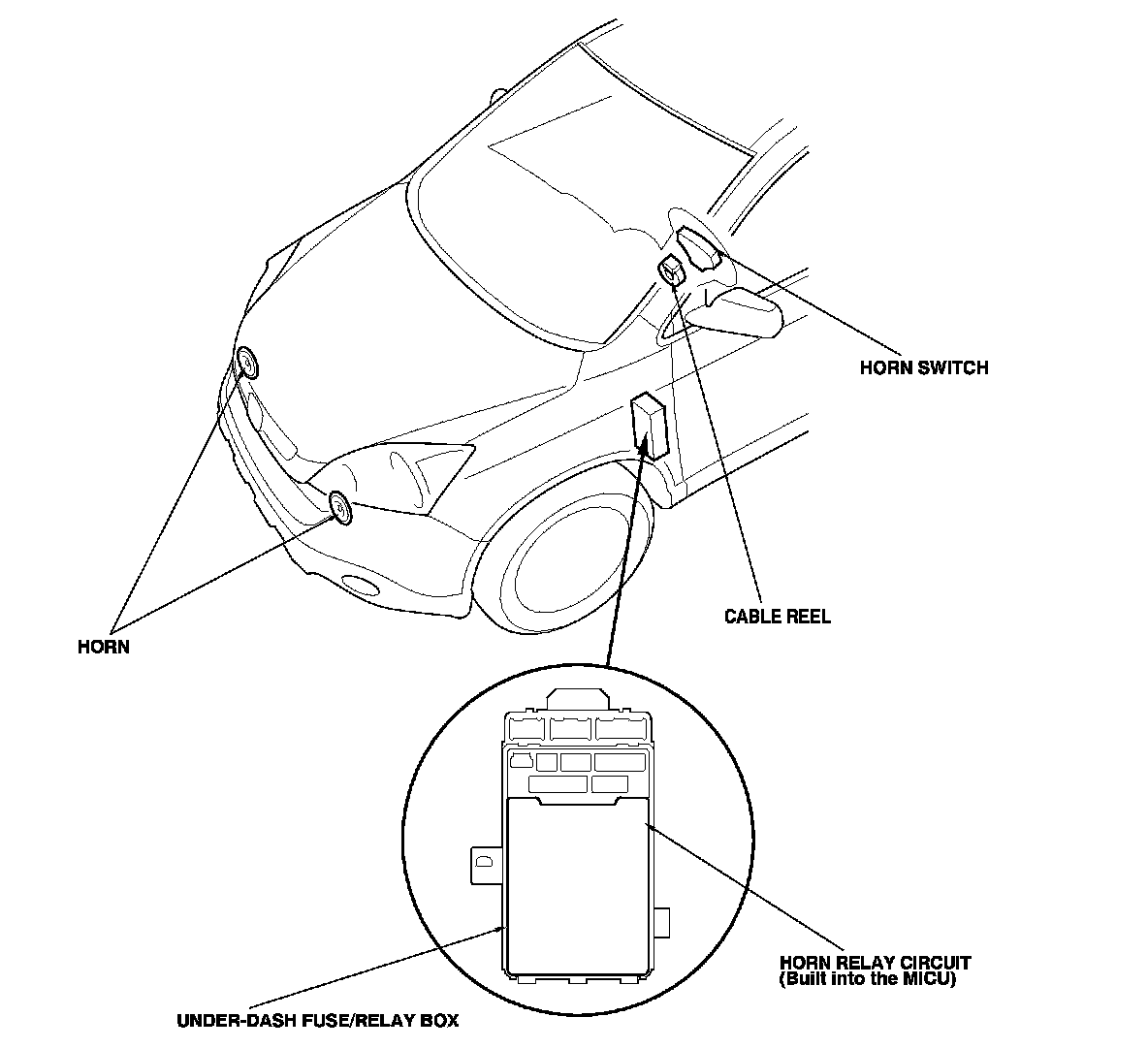 HORN SWITCH

CABLE REEL

HORN

HORN RELAY CIRCUIT
(Built into the MICU)

UNDER-DASH FUSE/RELAY BOX