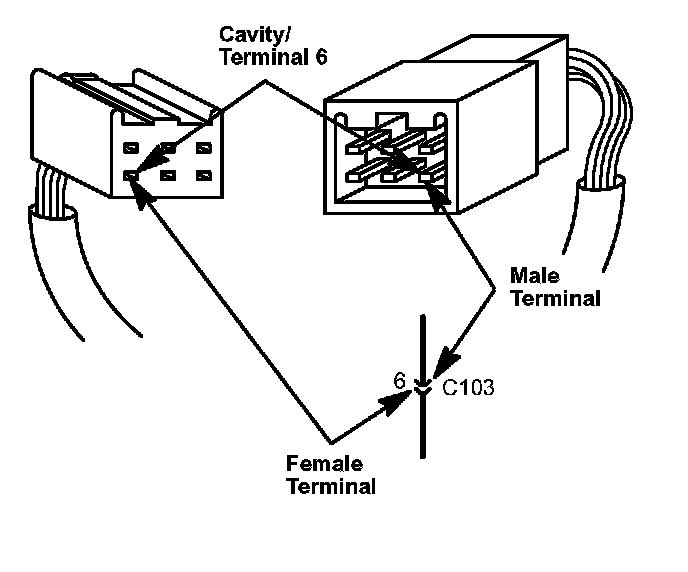 Cavity/
Terminal 6

Male
Terminal

6

C103

Female
Terminal