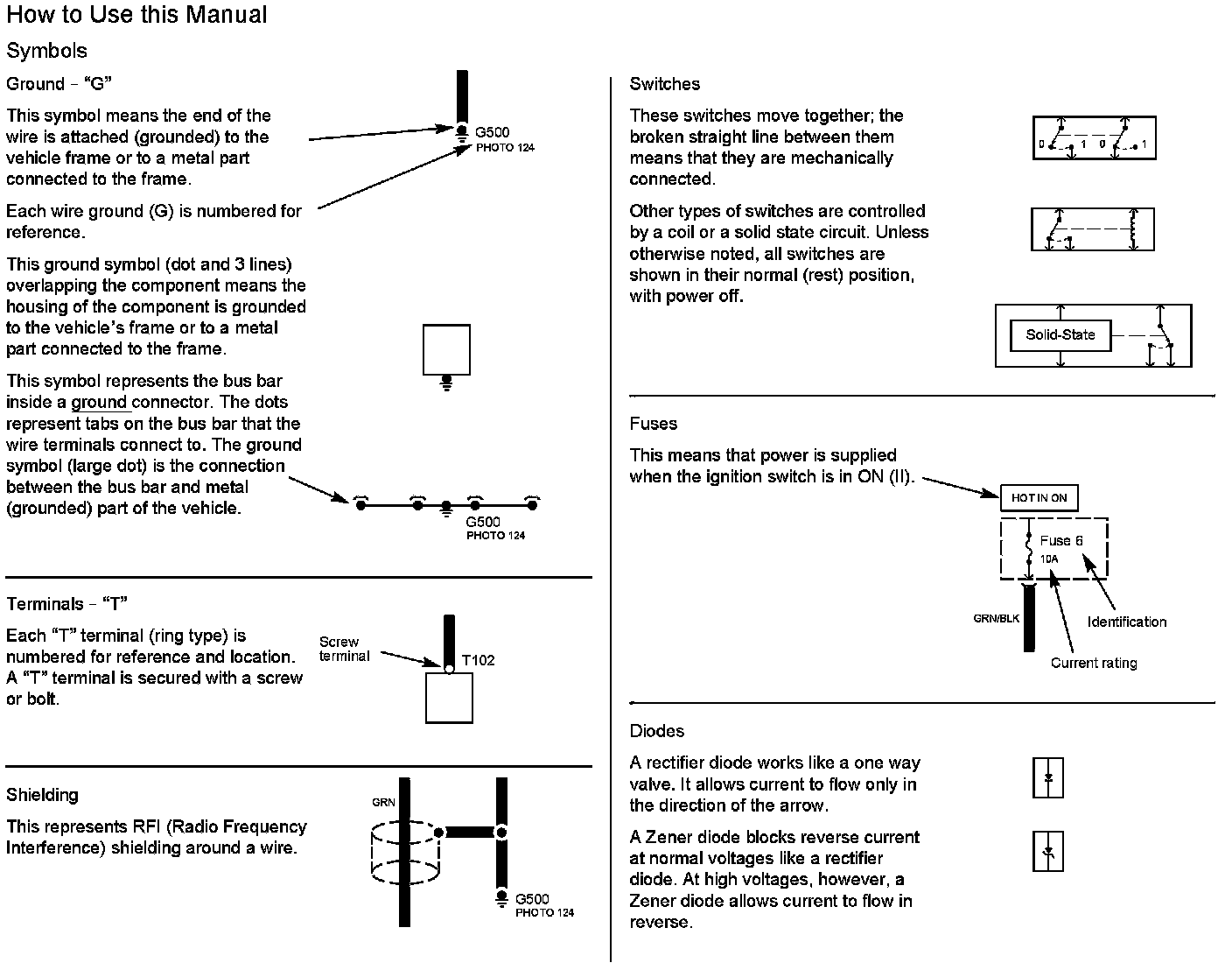 How to Use this Manual

Symbols

Ground – "G"

This symbol means the end of the wire is attached (grounded) to the vehicle frame or to a metal part connected to the frame.

Each wire ground (G) is numbered for reference.

G500
PHOTO 124

This ground symbol (dot and 3 lines) overlapping the component means the housing of the component is grounded to the vehicle's frame or to a metal part connected to the frame.

This symbol represents the bus bar inside a ground connector. The dots represent tabs on the bus bar that the wire terminals connect to. The ground symbol (large dot) is the connection between the bus bar and metal (grounded) part of the vehicle.

G500
PHOTO 124

Terminals – "T"

Each "T" terminal (ring type) is numbered for reference and location. A "T" terminal is secured with a screw or bolt.

Screw terminal

T102

Shielding

This represents RFI (Radio Frequency Interference) shielding around a wire.

GRN

G500
PHOTO 124

Switches

These switches move together; the broken straight line between them means that they are mechanically connected.

0 1 0 1

Other types of switches are controlled by a coil or a solid state circuit. Unless otherwise noted, all switches are shown in their normal (rest) position, with power off.

Solid-State

Fuses

This means that power is supplied when the ignition switch is in ON (II).

HOT IN ON

Fuse 6
10A

GRN/BLK

Identification

Current rating

Diodes

A rectifier diode works like a one way valve. It allows current to flow only in the direction of the arrow.

A Zener diode blocks reverse current at normal voltages like a rectifier diode. At high voltages, however, a Zener diode allows current to flow in reverse.