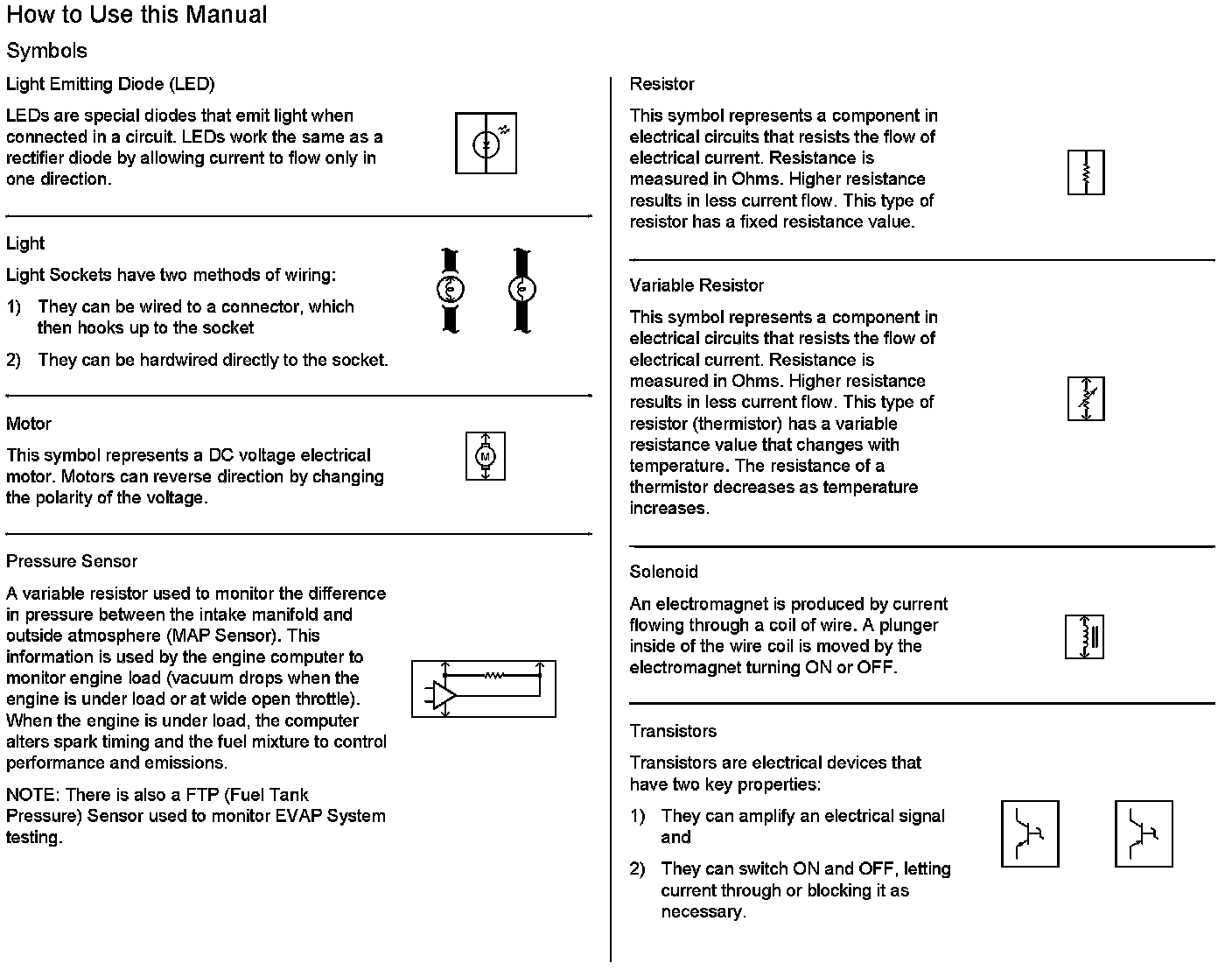 How to Use this Manual

Symbols

Light Emitting Diode (LED)

LEDs are special diodes that emit light when connected in a circuit. LEDs work the same as a rectifier diode by allowing current to flow only in one direction.

Light

Light Sockets have two methods of wiring:

1) They can be wired to a connector, which then hooks up to the socket

2) They can be hardwired directly to the socket.

Motor

This symbol represents a DC voltage electrical motor. Motors can reverse direction by changing the polarity of the voltage.

M

Pressure Sensor

A variable resistor used to monitor the difference in pressure between the intake manifold and outside atmosphere (MAP Sensor). This information is used by the engine computer to monitor engine load (vacuum drops when the engine is under load or at wide open throttle). When the engine is under load, the computer alters spark timing and the fuel mixture to control performance and emissions.

NOTE: There is also a FTP (Fuel Tank Pressure) Sensor used to monitor EVAP System testing.

Resistor

This symbol represents a component in electrical circuits that resists the flow of electrical current. Resistance is measured in Ohms. Higher resistance results in less current flow. This type of resistor has a fixed resistance value.

Variable Resistor

This symbol represents a component in electrical circuits that resists the flow of electrical current. Resistance is measured in Ohms. Higher resistance results in less current flow. This type of resistor (thermistor) has a variable resistance value that changes with temperature. The resistance of a thermistor decreases as temperature increases.

Solenoid

An electromagnet is produced by current flowing through a coil of wire. A plunger inside of the wire coil is moved by the electromagnet turning ON or OFF.

Transistors

Transistors are electrical devices that have two key properties:

1) They can amplify an electrical signal and

2) They can switch ON and OFF, letting current through or blocking it as necessary.