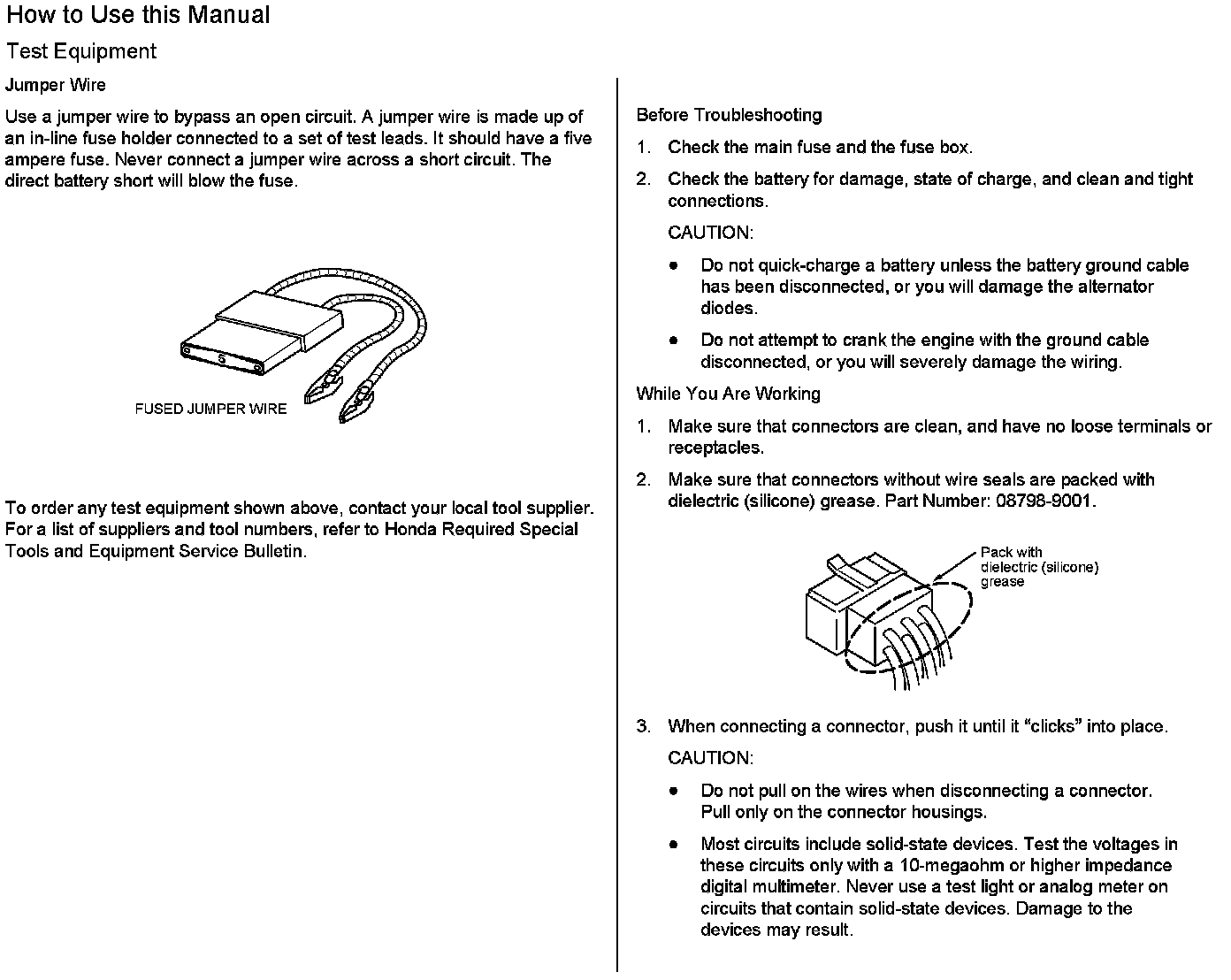 How to Use this Manual

Test Equipment

Jumper Wire

Use a jumper wire to bypass an open circuit. A jumper wire is made up of an in-line fuse holder connected to a set of test leads. It should have a five ampere fuse. Never connect a jumper wire across a short circuit. The direct battery short will blow the fuse.

5

FUSED JUMPER WIRE

To order any test equipment shown above, contact your local tool supplier. For a list of suppliers and tool numbers, refer to Honda Required Special Tools and Equipment Service Bulletin.

Before Troubleshooting

1. Check the main fuse and the fuse box.

2. Check the battery for damage, state of charge, and clean and tight connections.

CAUTION:

• Do not quick-charge a battery unless the battery ground cable has been disconnected, or you will damage the alternator diodes.

• Do not attempt to crank the engine with the ground cable disconnected, or you will severely damage the wiring.

While You Are Working

1. Make sure that connectors are clean, and have no loose terminals or receptacles.

2. Make sure that connectors without wire seals are packed with dielectric (silicone) grease. Part Number: 08798-9001.

Pack with dielectric (silicone) grease

3. When connecting a connector, push it until it "clicks" into place.

CAUTION:

• Do not pull on the wires when disconnecting a connector. Pull only on the connector housings.

• Most circuits include solid-state devices. Test the voltages in these circuits only with a 10-megaohm or higher impedance digital multimeter. Never use a test light or analog meter on circuits that contain solid-state devices. Damage to the devices may result.