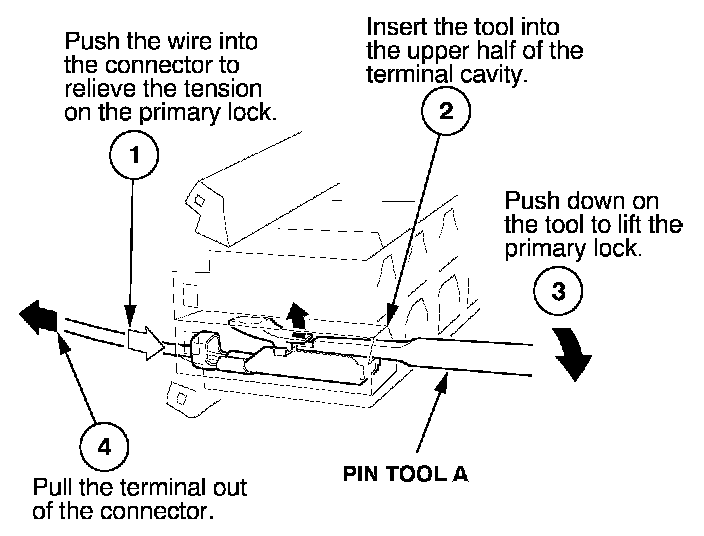 Push the wire into the connector to relieve the tension on the primary lock.

1

Insert the tool into the upper half of the terminal cavity.

2

Push down on the tool to lift the primary lock.

3

4

Pull the terminal out of the connector.

PIN TOOL A