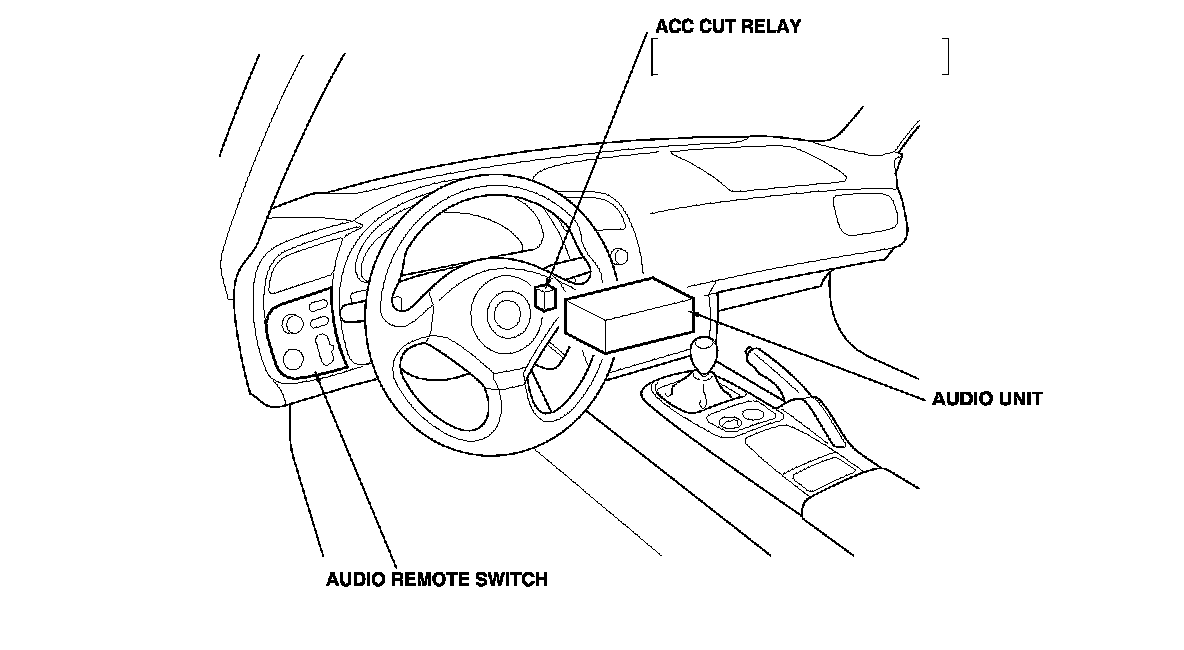 ACC CUT RELAY

AUDIO UNIT

AUDIO REMOTE SWITCH