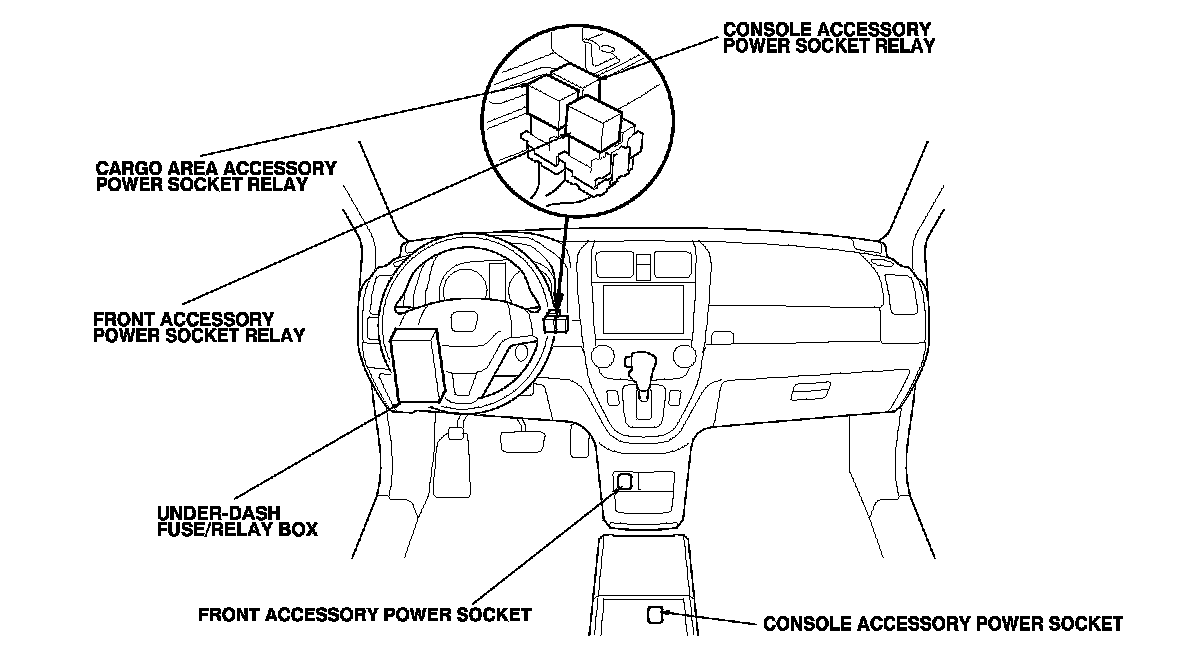 CONSOLE ACCESSORY POWER SOCKET RELAY

CARGO AREA ACCESSORY POWER SOCKET RELAY

FRONT ACCESSORY POWER SOCKET RELAY

UNDER-DASH FUSE/RELAY BOX

FRONT ACCESSORY POWER SOCKET

CONSOLE ACCESSORY POWER SOCKET